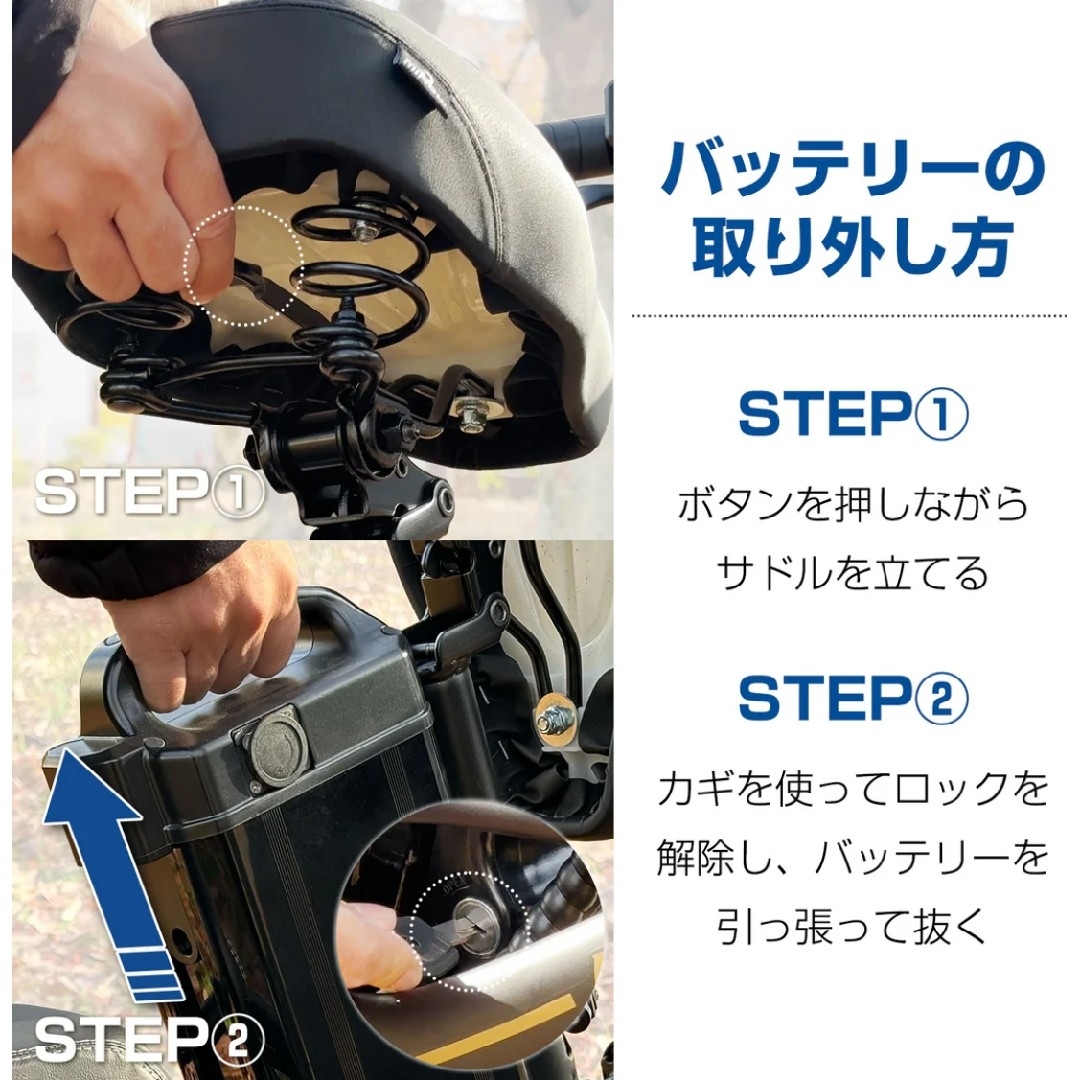 STEP①

STEP②

バッテリーの取り外し方

STEP①

ボタンを押しながらサドルを立てる

STEP②

カギを使ってロックを解除し、バッテリーを引っ張って抜く