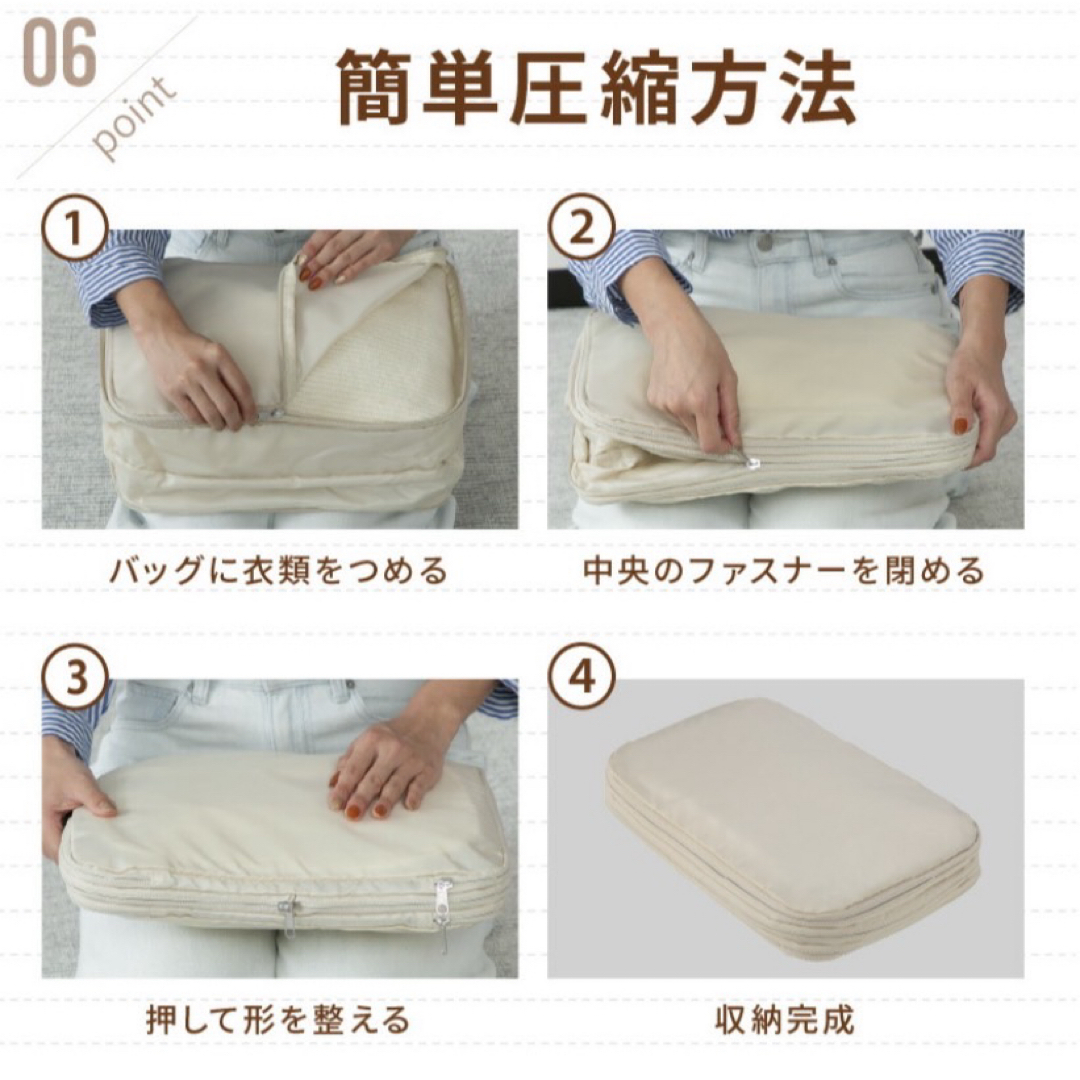 06
point

簡単圧縮方法

①
バッグに衣類をつめる

②
中央のファスナーを閉める

③
押して形を整える

④
収納完成