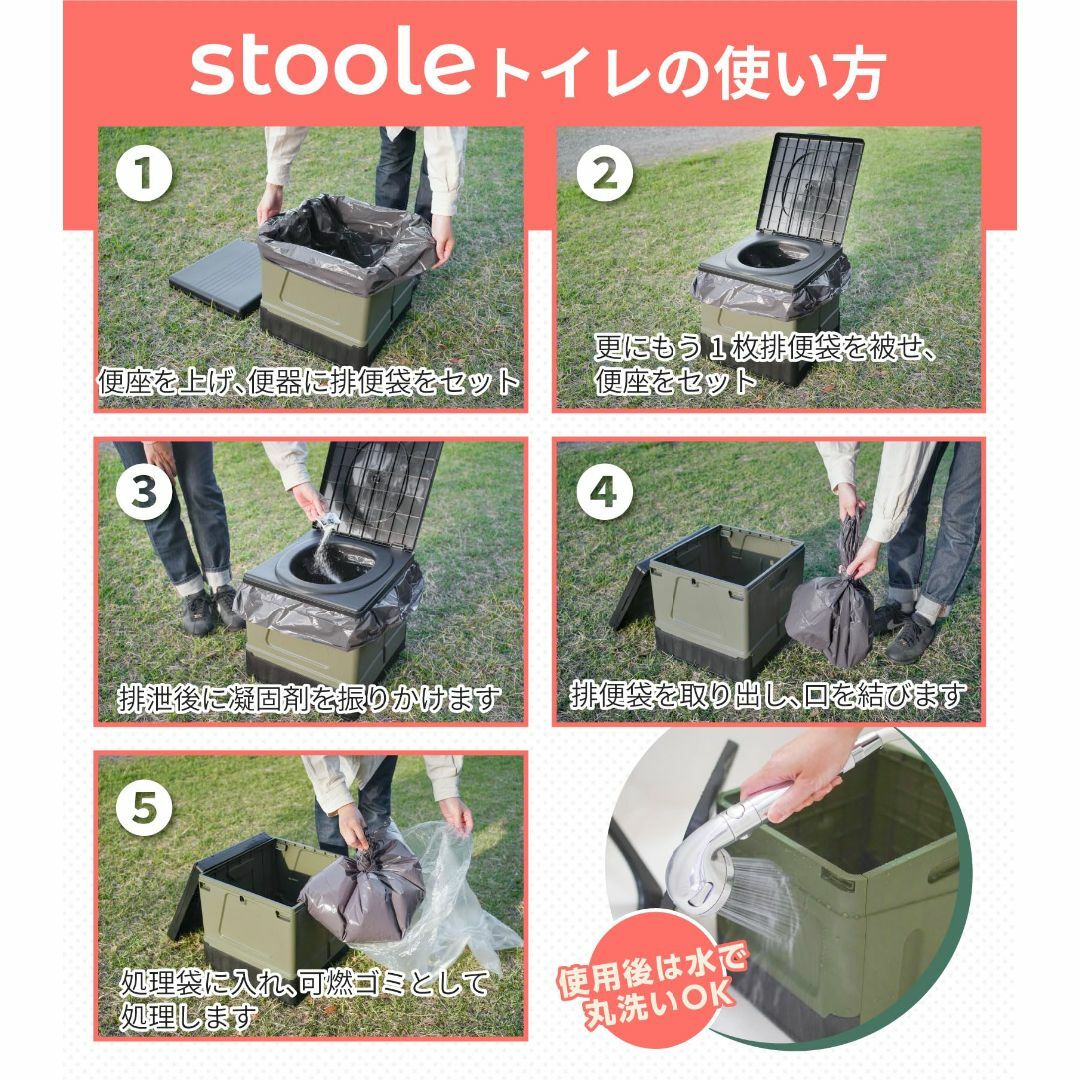 stooleトイレの使い方

1
便座を上げ、便器に排便袋をセット

2
更にもう１枚排便袋を被せ、便座をセット

3
排泄後に凝固剤を振りかけます

4
排便袋を取り出し、口を結びます

5
処理袋に入れ、可燃ゴミとして処理します

使用後は水で丸洗いOK