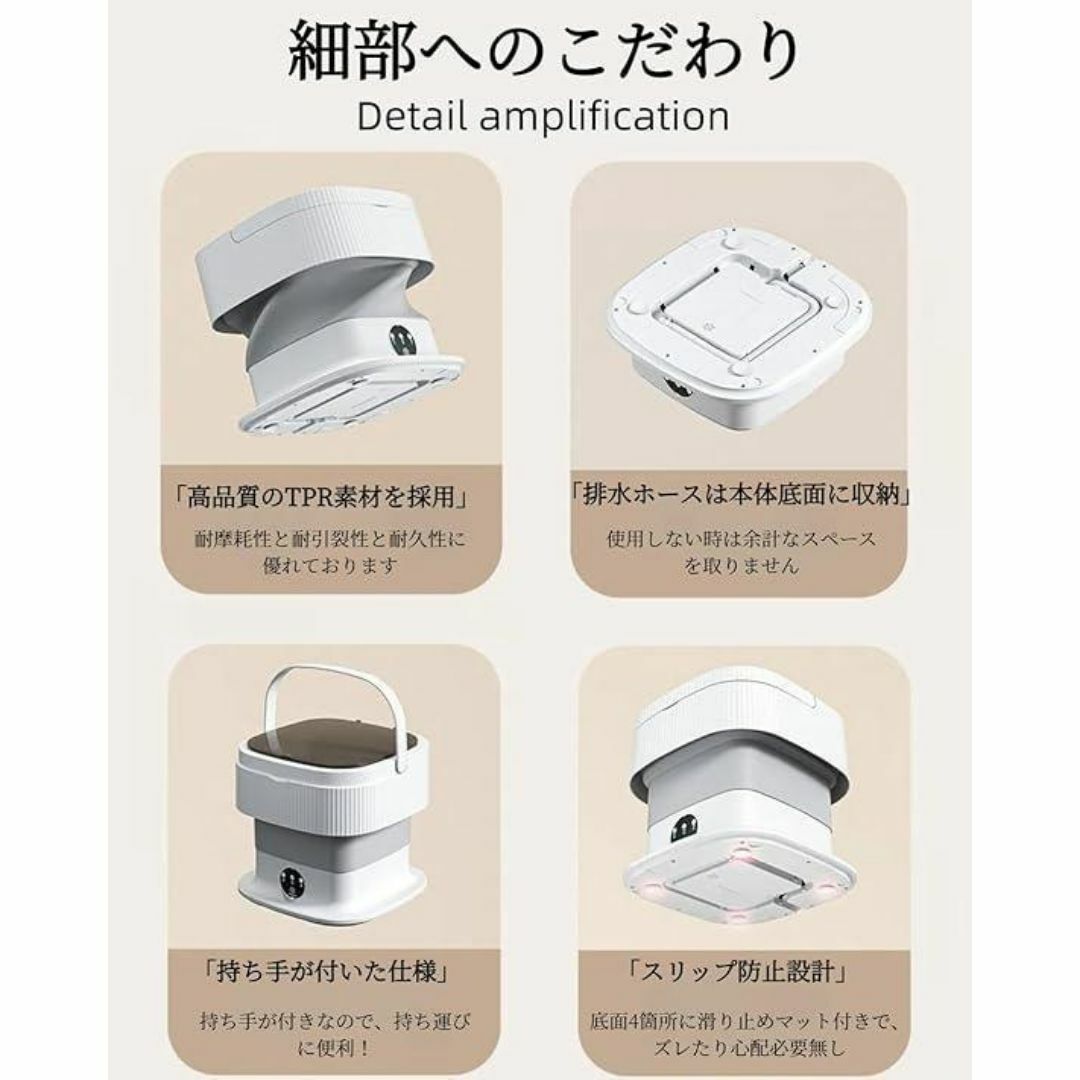 細部へのこだわり
Detail amplification

「高品質のTPR素材を採用」
耐摩耗性と耐引裂性と耐久性に優れております

「排水ホースは本体底面に収納」
使用しない時は余計なスペースを取りません

「持ち手が付いた仕様」
持ち手が付きなので、持ち運びに便利！

「スリップ防止設計」
底面4箇所に滑り止めマット付きで、ズレたり心配必要無し