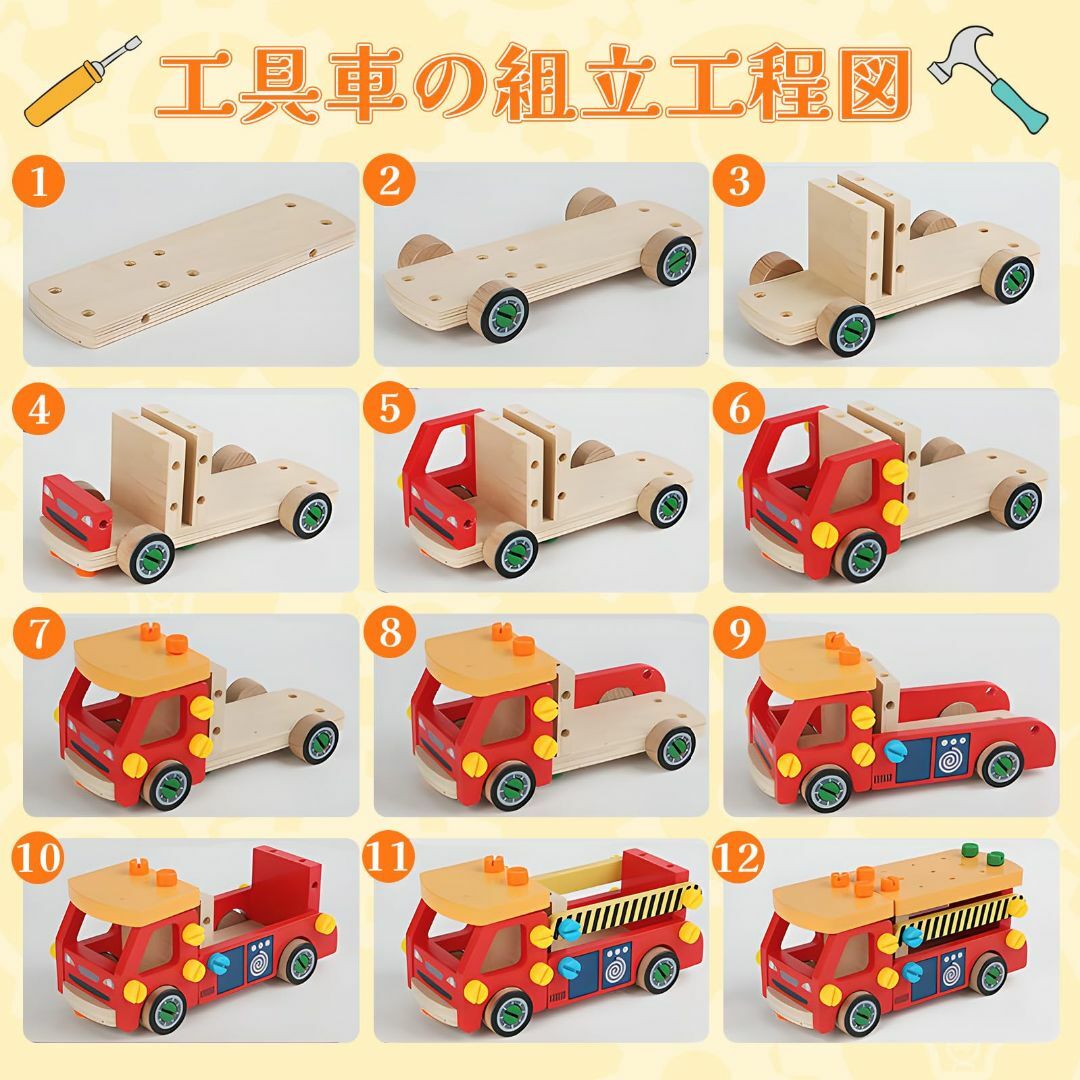 工具車の組立工程図

1

2

3

4

5

6

7

8

9

10

11

12