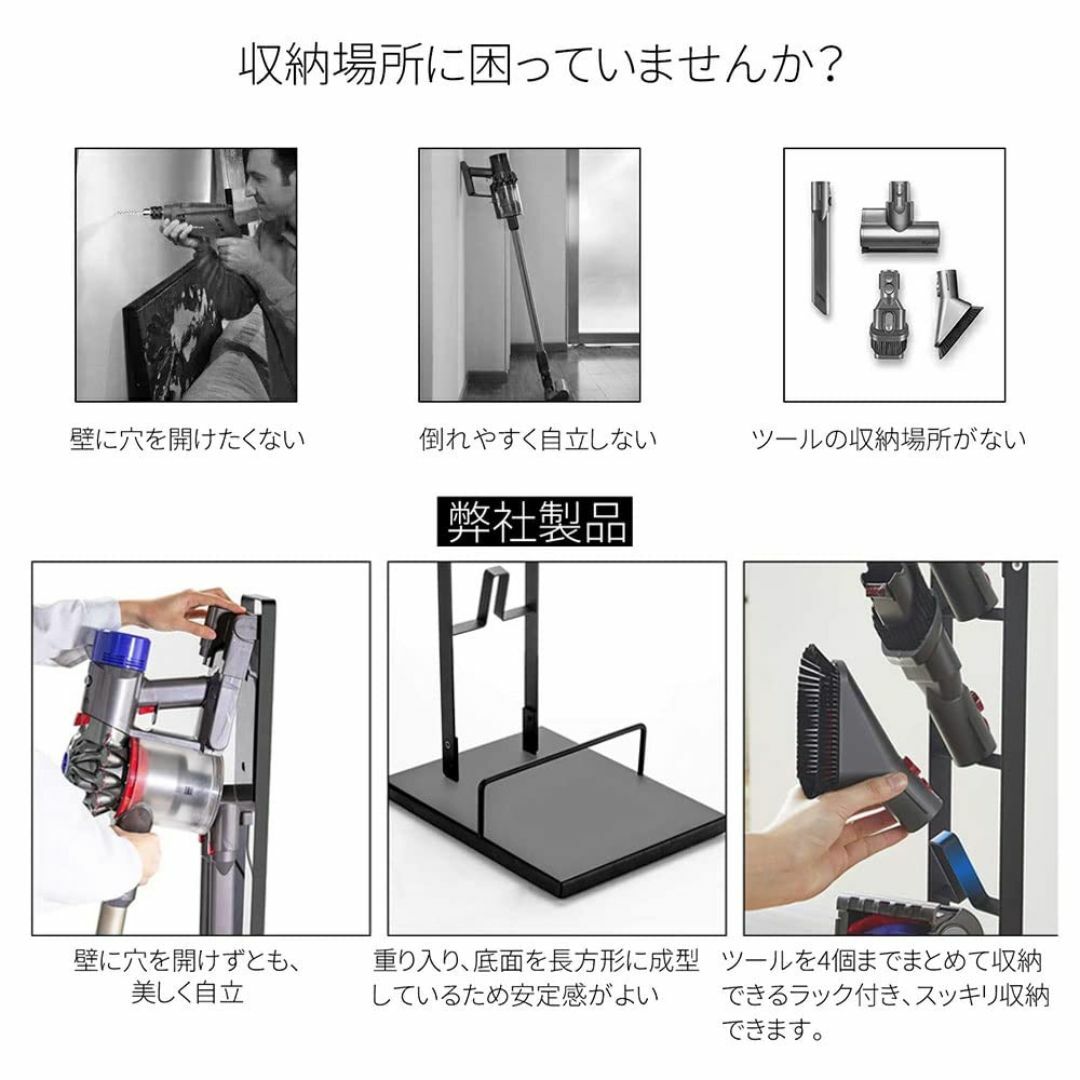 収納場所に困っていませんか？

壁に穴を開けたくない

倒れやすく自立しない

ツールの収納場所がない

弊社製品

壁に穴を開けずとも、美しく自立

重り入り、底面を長方形に成型しているため安定感がよい

ツールを4個までまとめて収納できるラック付き、スッキリ収納できます。