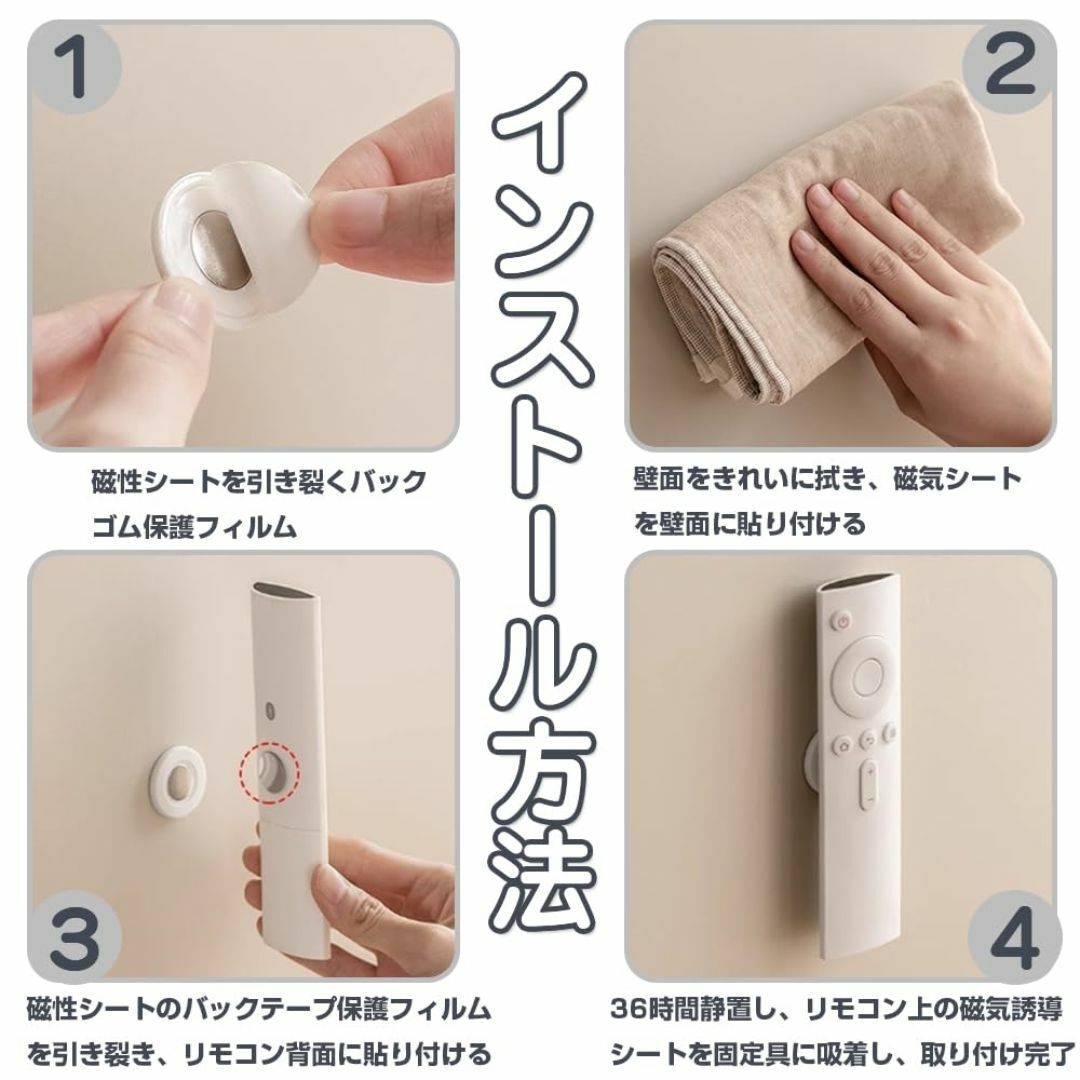 インストール方法

1

磁性シートを引き裂くバック ゴム保護フィルム

2

壁面をきれいに拭き、磁気シートを壁面に貼り付ける

3

磁性シートのバックテープ保護フィルムを引き裂き、リモコン背面に貼り付ける

4

36時間静置し、リモコン上の磁気誘導シートを固定具に吸着し、取り付け完了