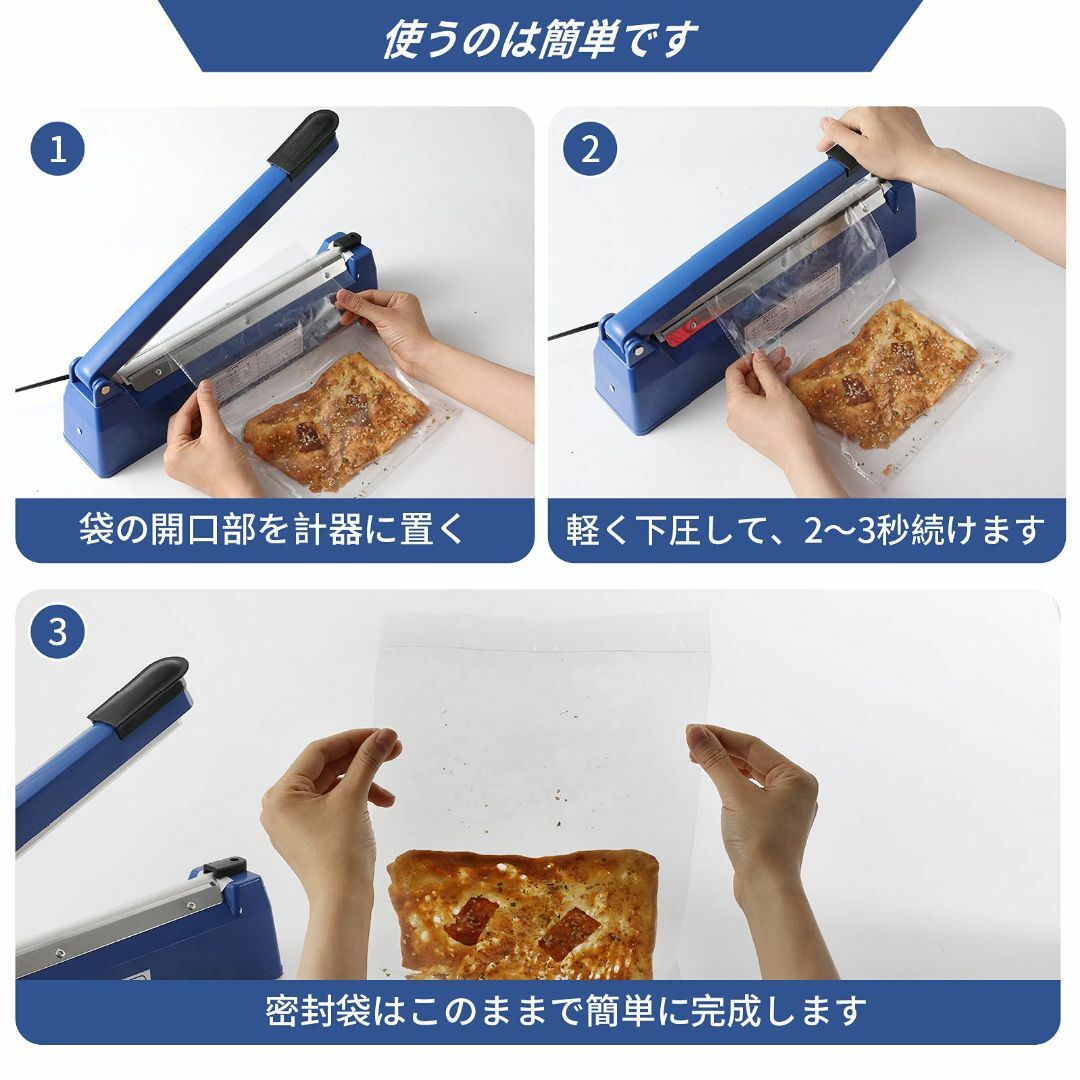 使うのは簡単です

1

袋の開口部を計器に置く

2

軽く下圧して、2〜3秒続けます

3

密封袋はこのままで簡単に完成します