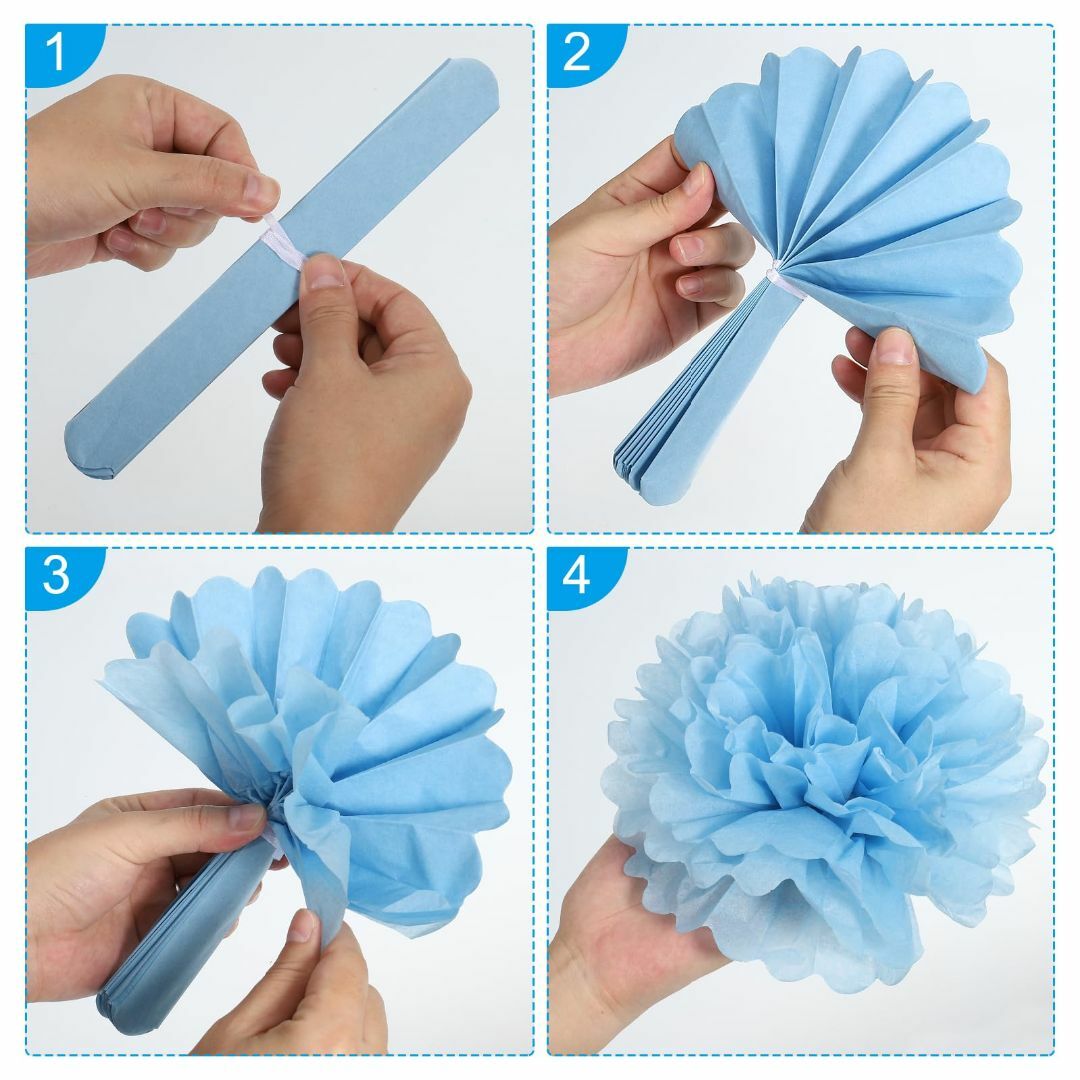 1

2

3

4