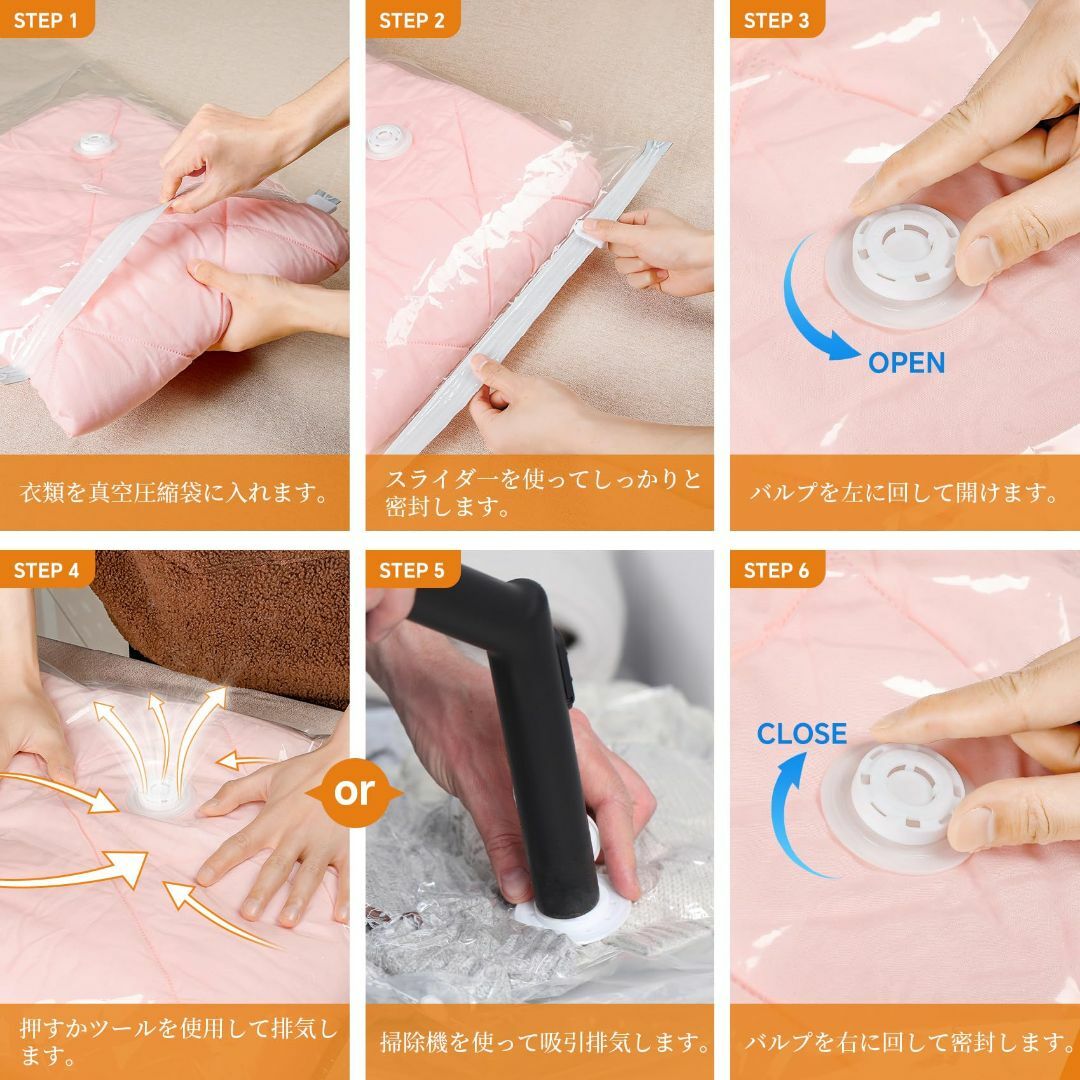 STEP 1

衣類を真空圧縮袋に入れます。

STEP 2

スライダーを使ってしっかりと密封します。

STEP 3

OPEN

バルブを左に回して開けます。

STEP 4

押すかツールを使用して排気します。

or

STEP 5

掃除機を使って吸引排気します。

STEP 6

CLOSE

バルブを右に回して密封します。