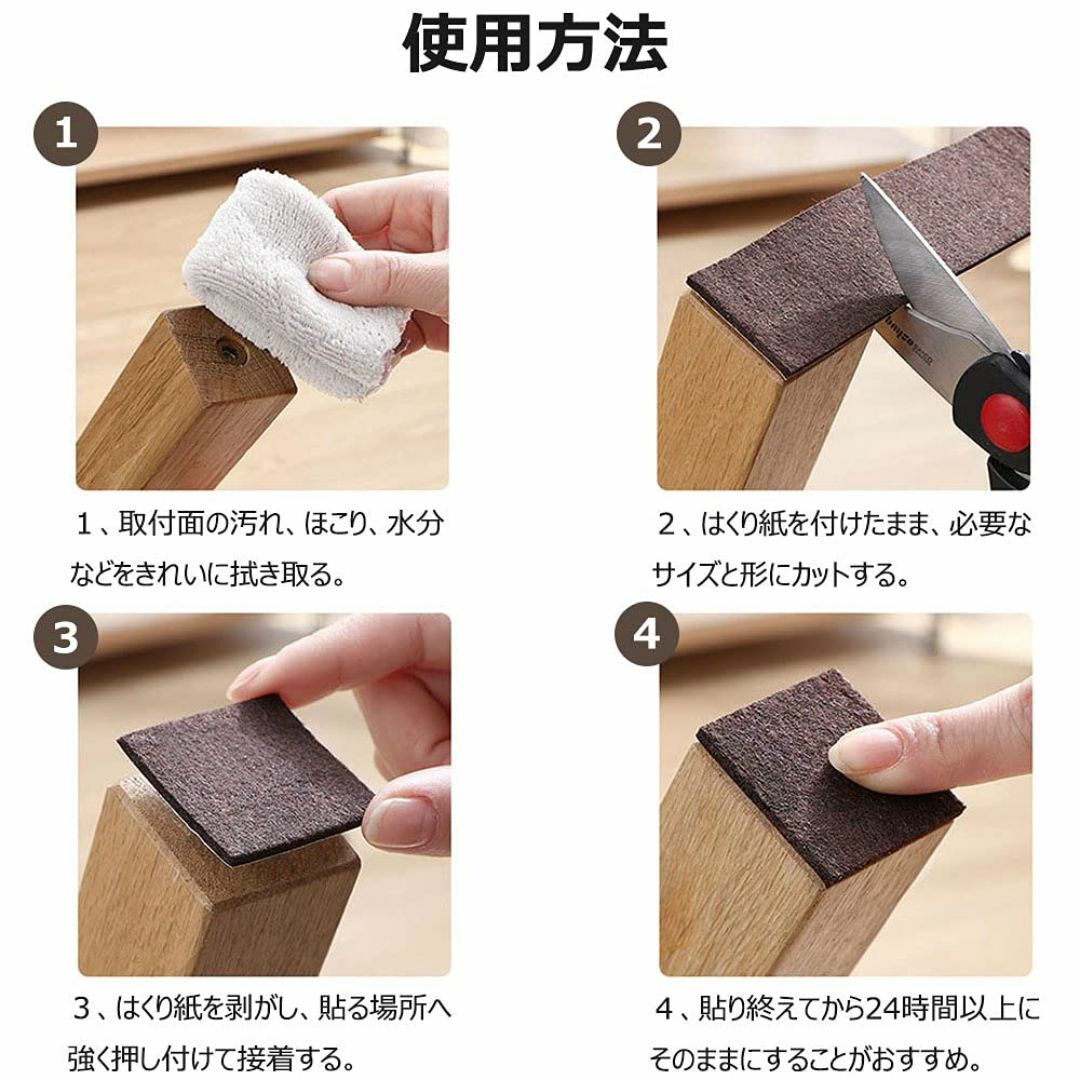 使用方法

1

１、取付面の汚れ、ほこり、水分などをきれいに拭き取る。

2

２、はくり紙を付けたまま、必要なサイズと形にカットする。

3

３、はくり紙を剥がし、貼る場所へ強く押し付けて接着する。

4

４、貼り終えてから24時間以上にそのままにすることがおすすめ。