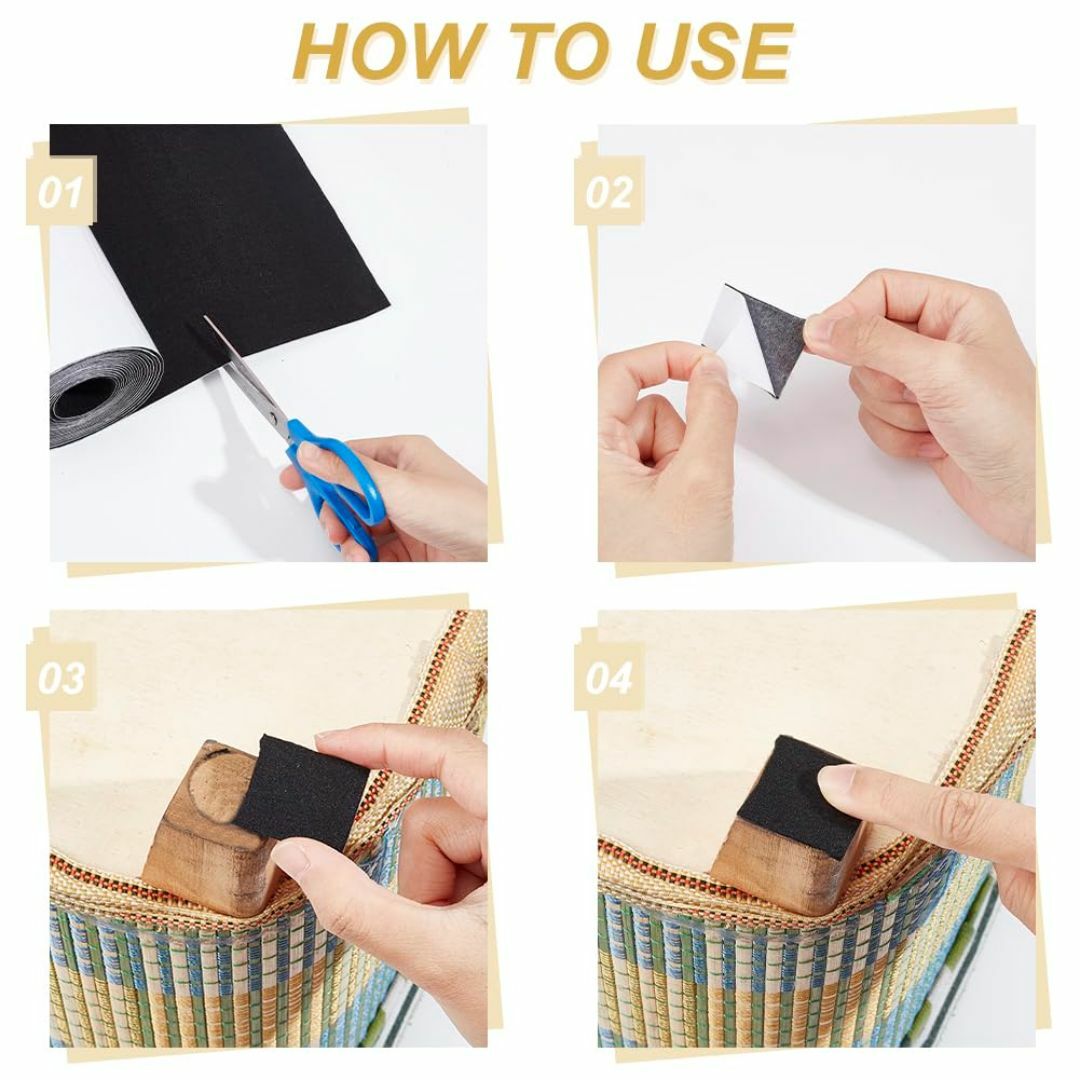 HOW TO USE

01

02

03

04