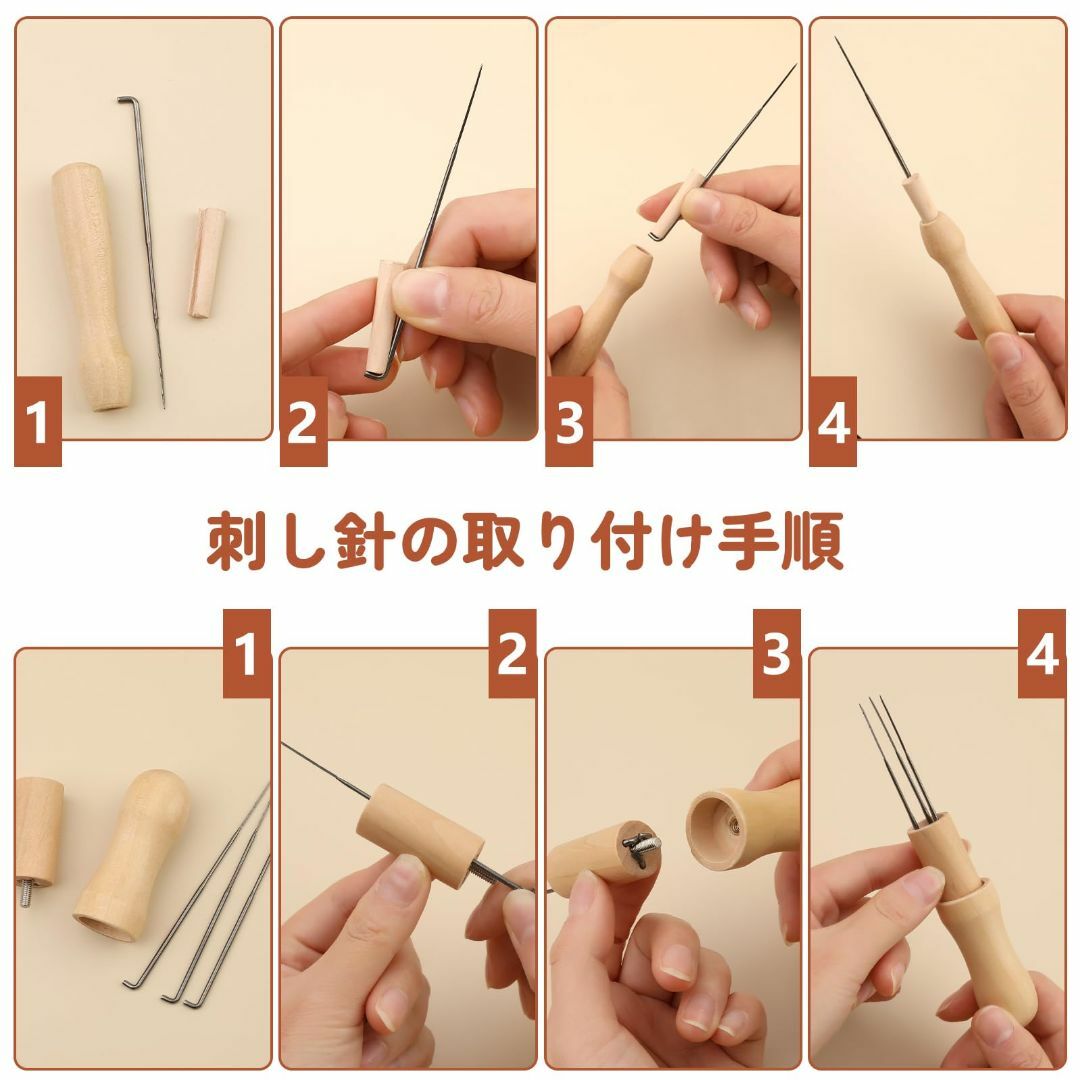 1

2

3

4

刺し針の取り付け手順

1

2

3

4