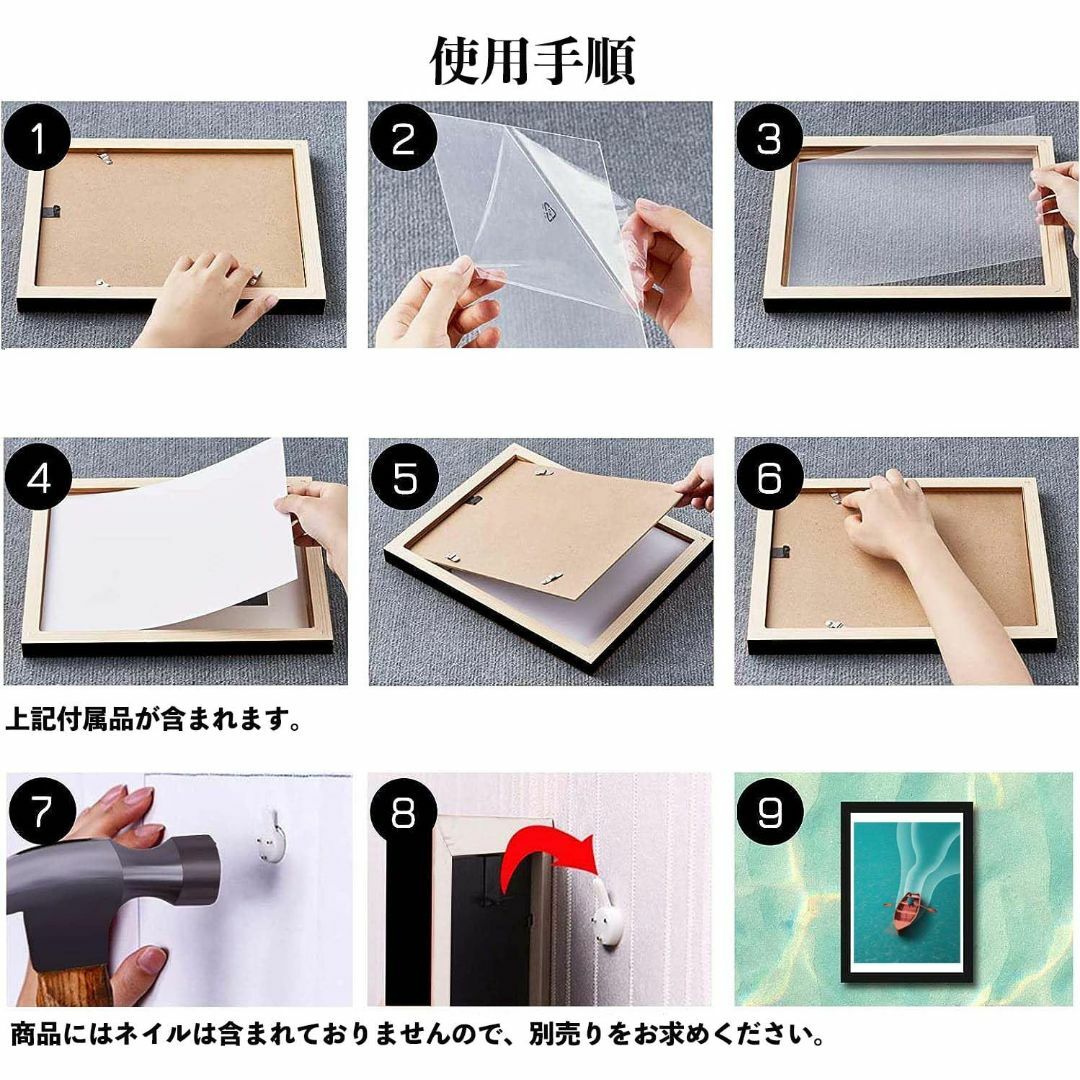 使用手順

1

2

3

4

5

6

上記付属品が含まれます。

7

8

9

商品にはネイルは含まれておりませんので、別売りをお求めください。