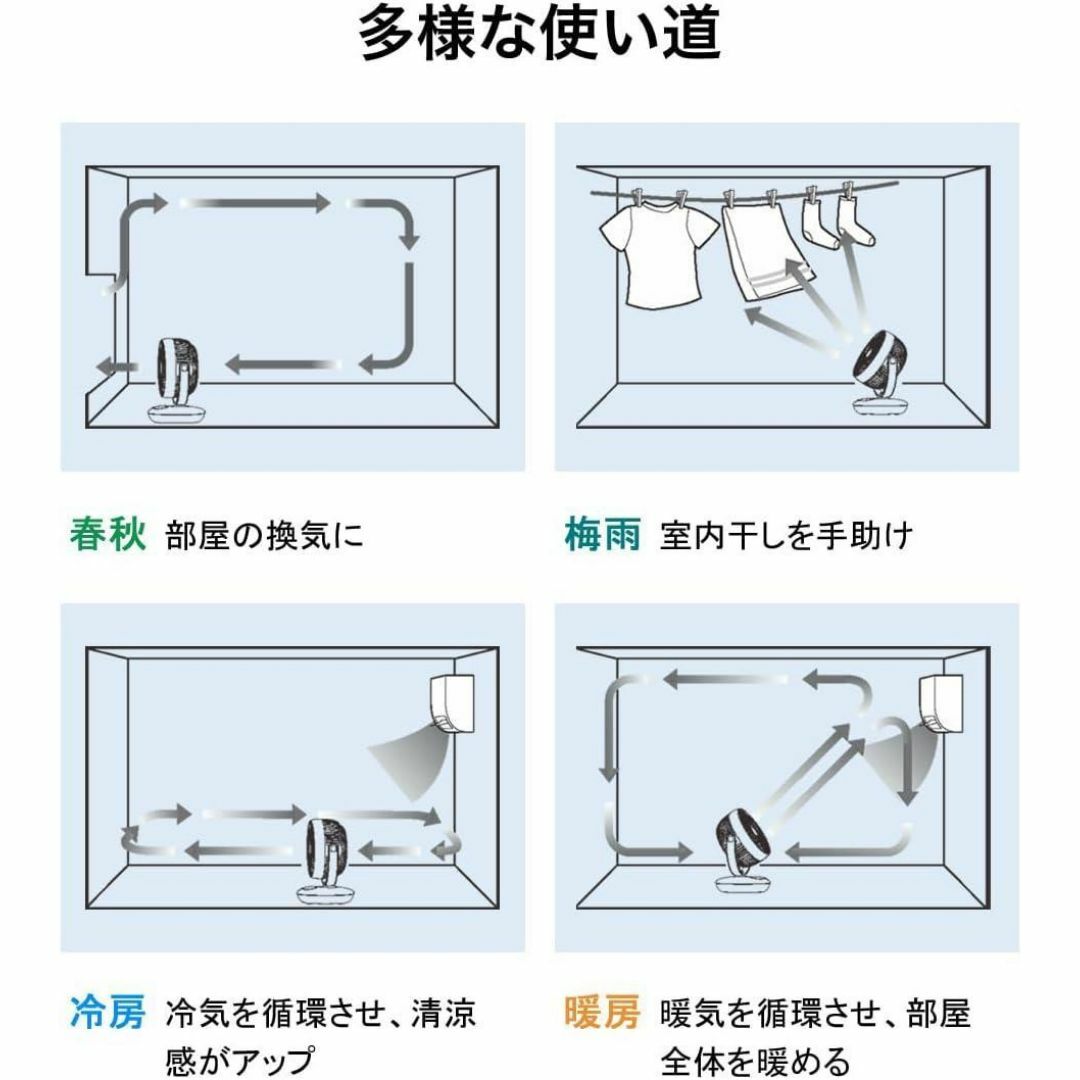 多様な使い道

春秋 部屋の換気に

梅雨 室内干しを手助け

冷房 冷気を循環させ、清涼感がアップ

暖房 暖気を循環させ、部屋全体を暖める