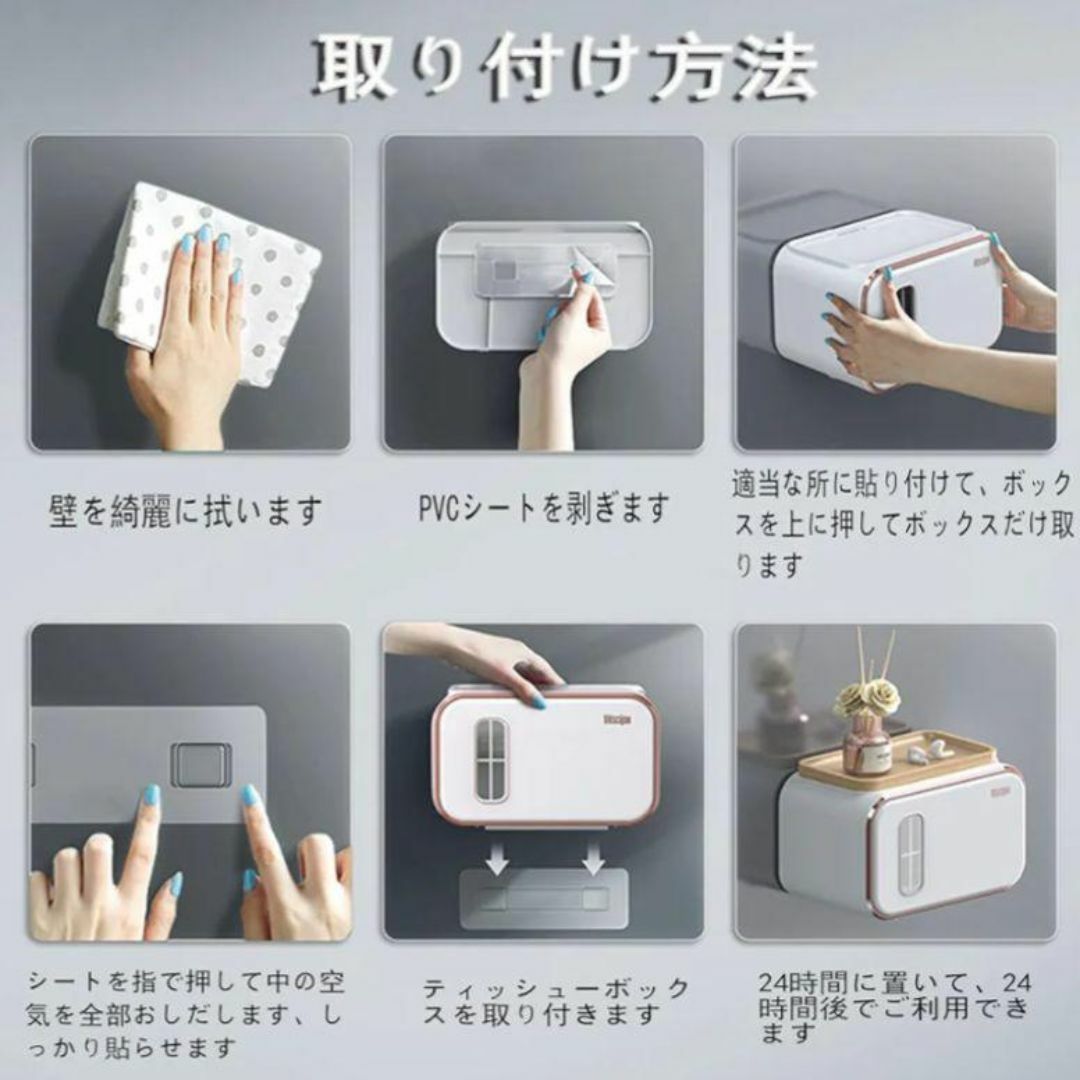 取り付け方法

壁を綺麗に拭います

PVCシートを剥ぎます

適当な所に貼り付けて、ボックスを上に押してボックスだけ取ります

シートを指で押して中の空気を全部おしだします、しっかり貼らせます

ティッシューボックスを取り付きます

24時間に置いて、24時間後でご利用できます