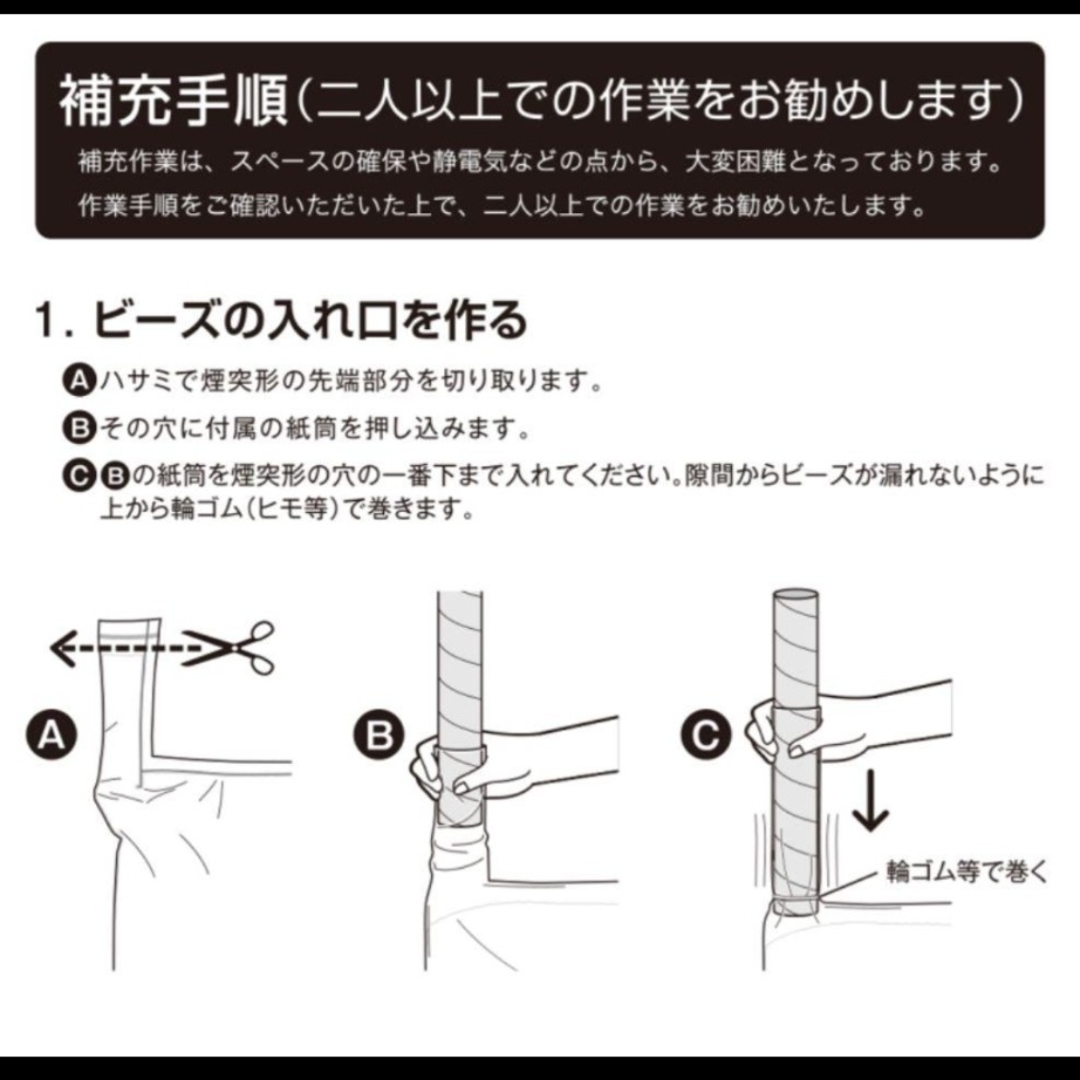 補充手順(二人以上での作業をお勧めします)

補充作業は、スペースの確保や静電気などの点から、大変困難となっております。
作業手順をご確認いただいた上で、二人以上での作業をお勧めいたします。

1. ビーズの入れ口を作る

Ⓐハサミで煙突形の先端部分を切り取ります。

Ⓑその穴に付属の紙筒を押し込みます。

ⒸⒷの紙筒を煙突形の穴の一番下まで入れてください。隙間からビーズが漏れないように上から輪ゴム(ヒモ等)で巻きます。

Ⓐ

Ⓑ

Ⓒ

輪ゴム等で巻く