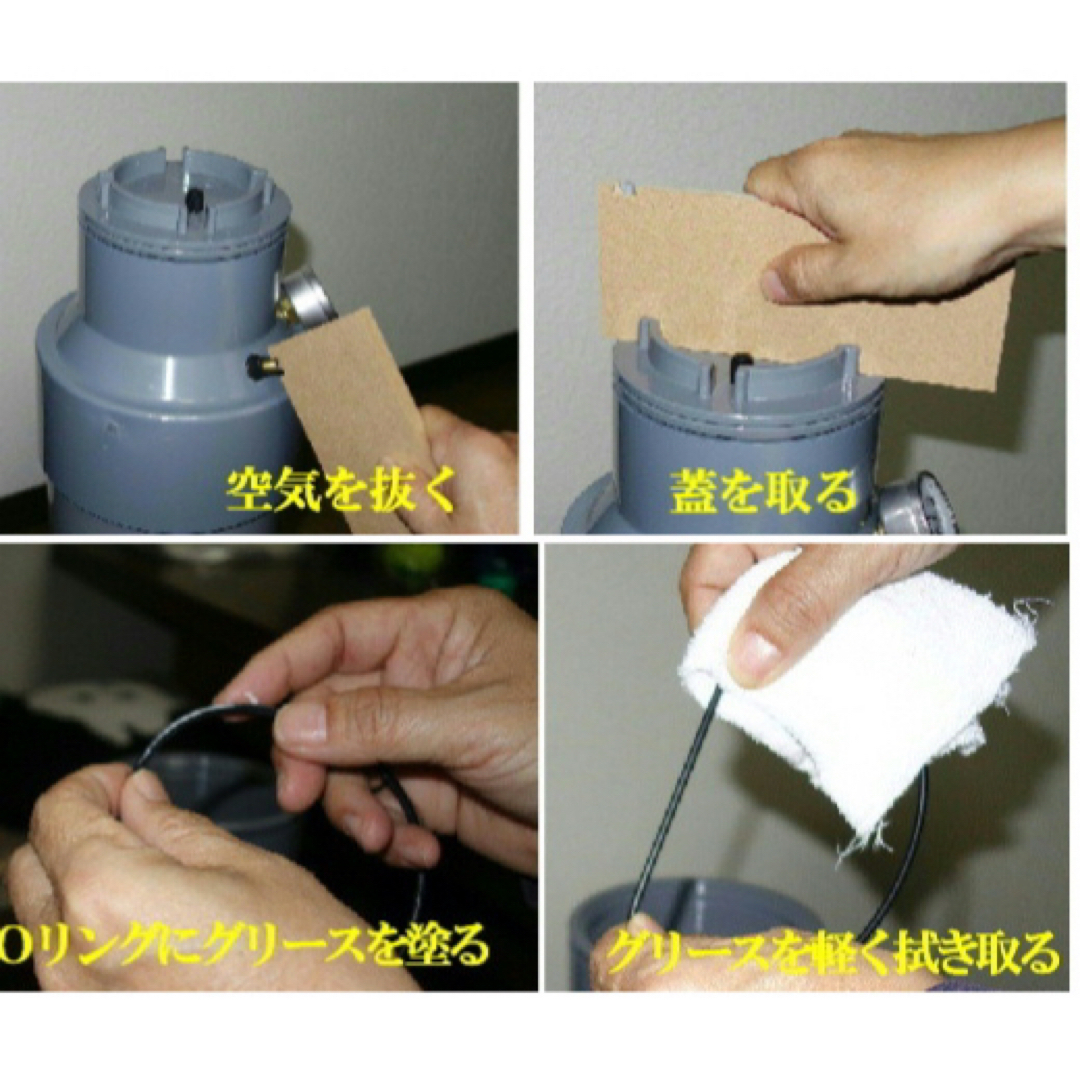 空気を抜く

蓋を取る

Oリングにグリースを塗る

グリースを軽く拭き取る