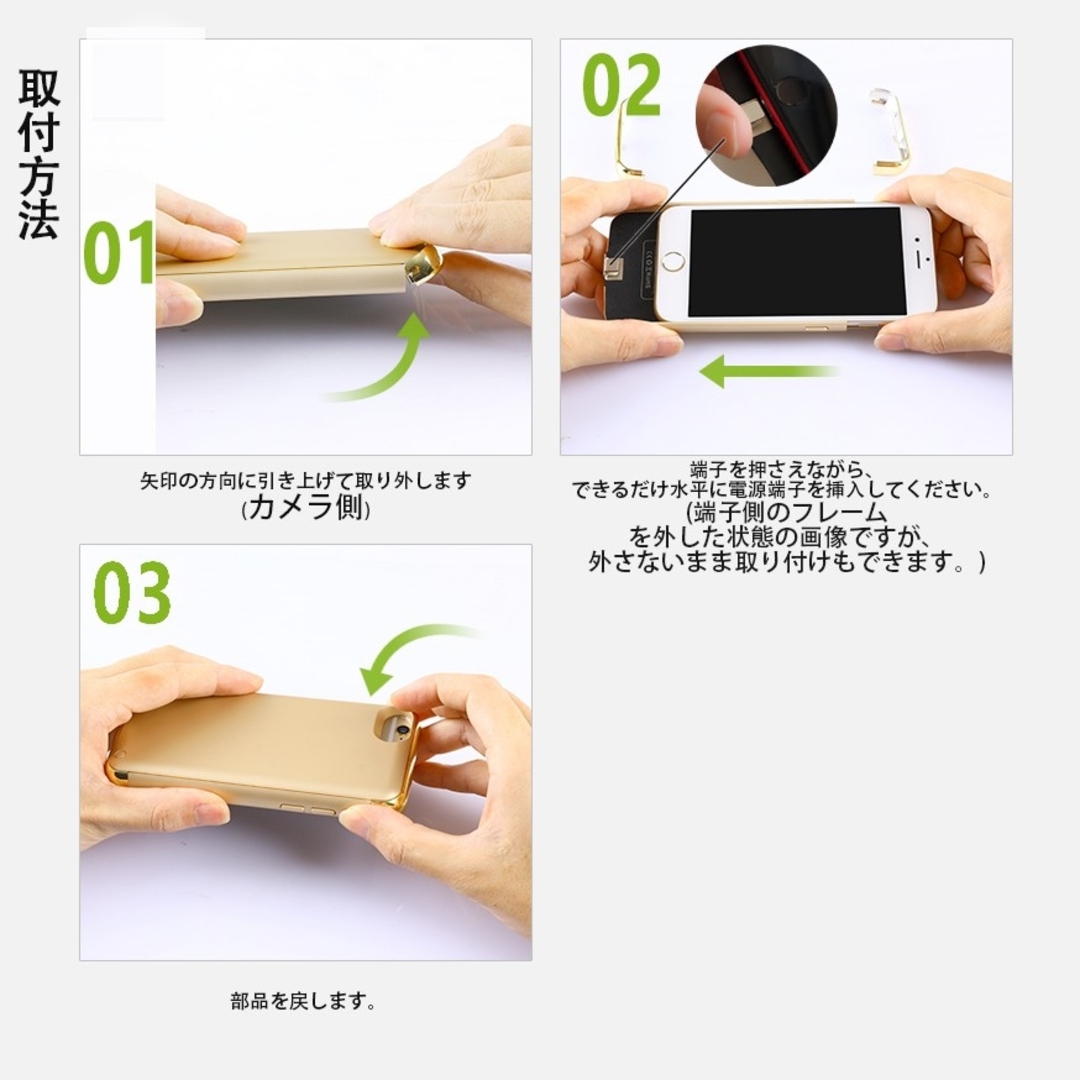 取付方法

01

矢印の方向に引き上げて取り外します
(カメラ側)

02

端子を押さえながら、
できるだけ水平に電源端子を挿入してください。
(端子側のフレーム
を外した状態の画像ですが、
外さないまま取り付けもできます。)

03

部品を戻します。