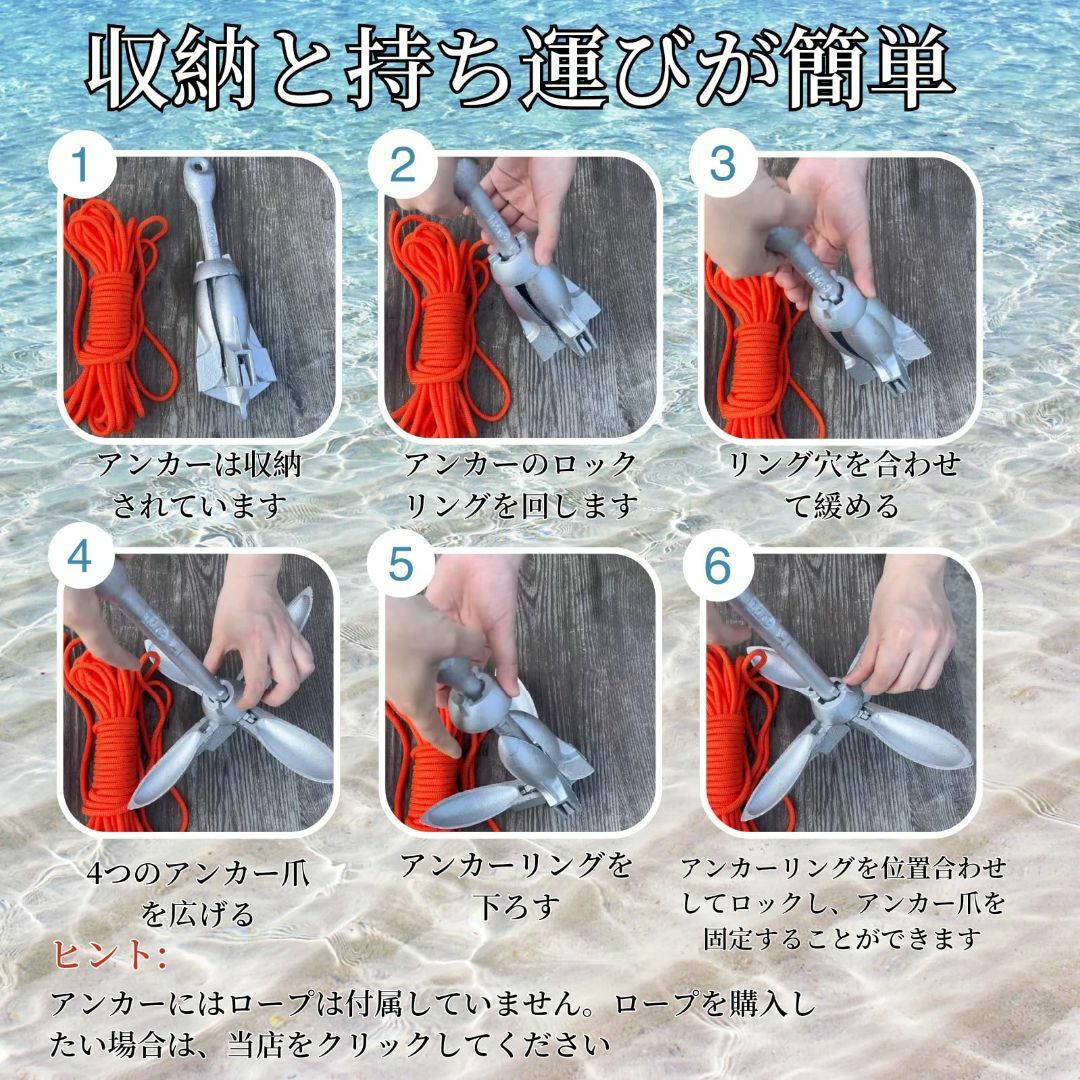 収納と持ち運びが簡単

1

アンカーは収納されています

2

アンカーのロックリングを回します

3

リング穴を合わせて緩める

4

4つのアンカー爪を広げる

5

アンカーリングを下ろす

6

アンカーリングを位置合わせしてロックし、アンカー爪を固定することができます

ヒント:

アンカーにはロープは付属していません。ロープを購入したい場合は、当店をクリックしてください