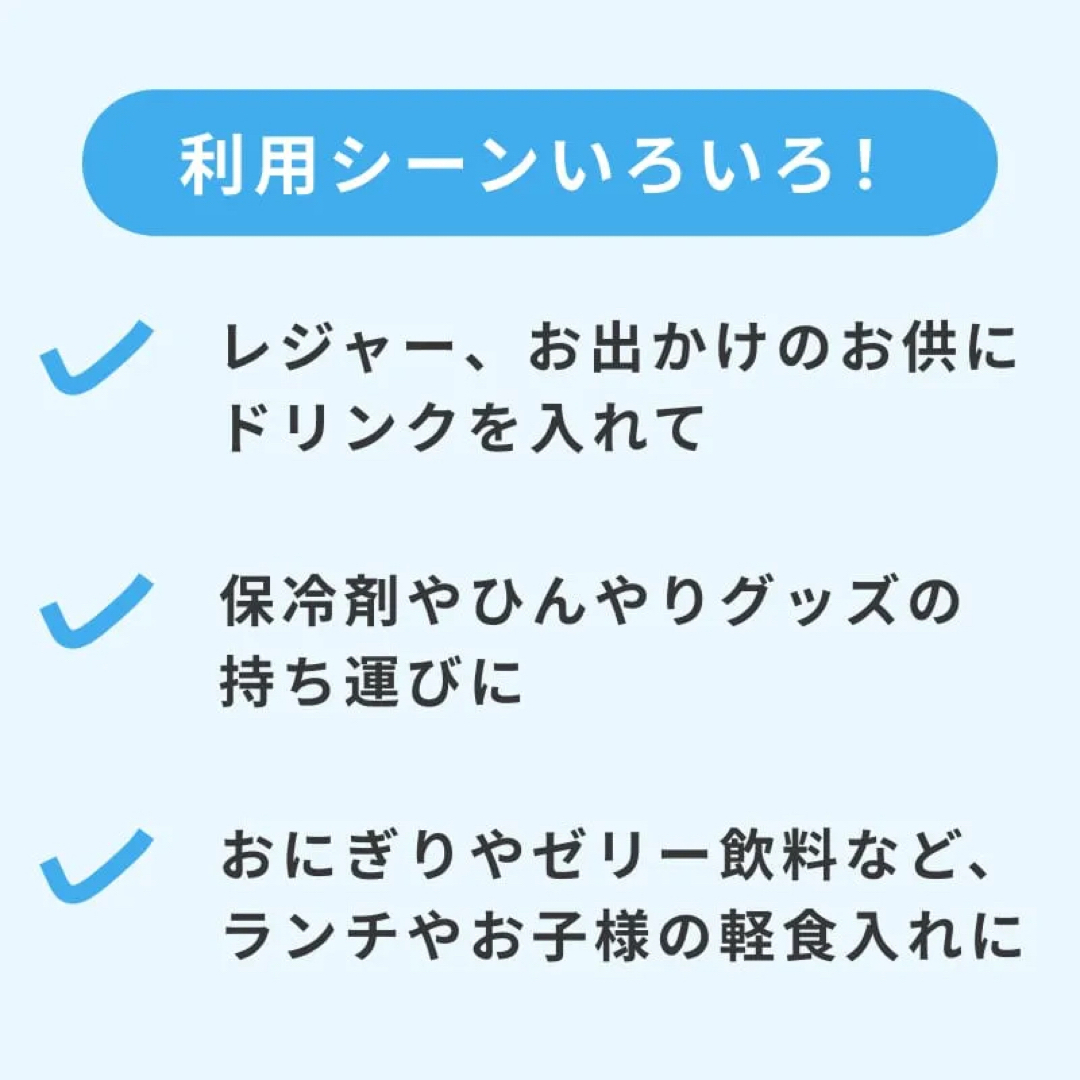 利用シーンいろいろ!

✓ レジャー、お出かけのお供にドリンクを入れて

✓ 保冷剤やひんやりグッズの持ち運びに

✓ おにぎりやゼリー飲料など、ランチやお子様の軽食入れに