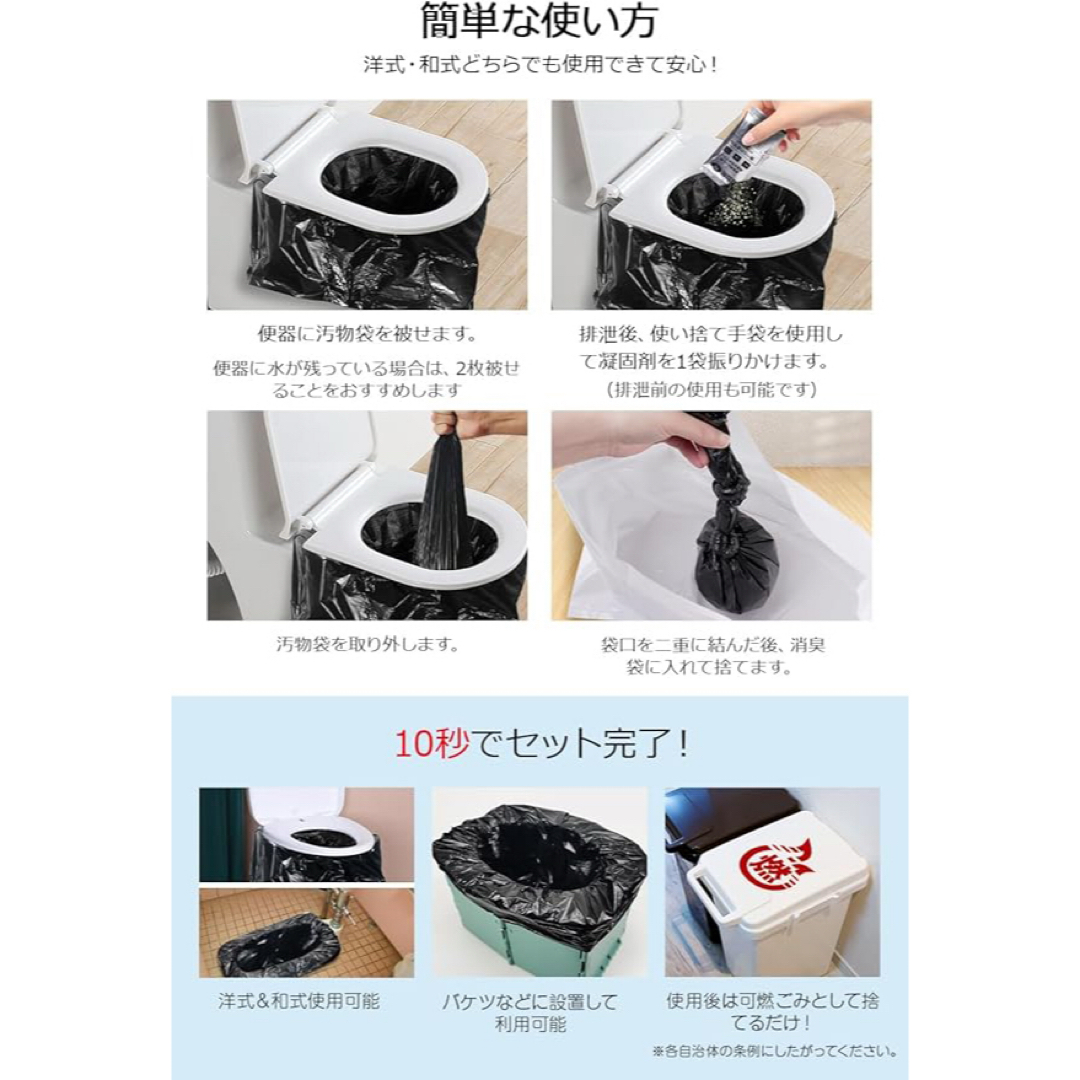 簡単な使い方

洋式・和式どちらでも使用できて安心！

便器に汚物袋を被せます。

便器に水が残っている場合は、2枚被せることをおすすめします

排泄後、使い捨て手袋を使用して凝固剤を1袋振りかけます。
（排泄前の使用も可能です）

汚物袋を取り外します。

袋口を二重に結んだ後、消臭袋に入れて捨てます。

10秒でセット完了！

燃

洋式＆和式使用可能

バケツなどに設置して利用可能

使用後は可燃ごみとして捨てるだけ！

※各自治体の条例にしたがってください。