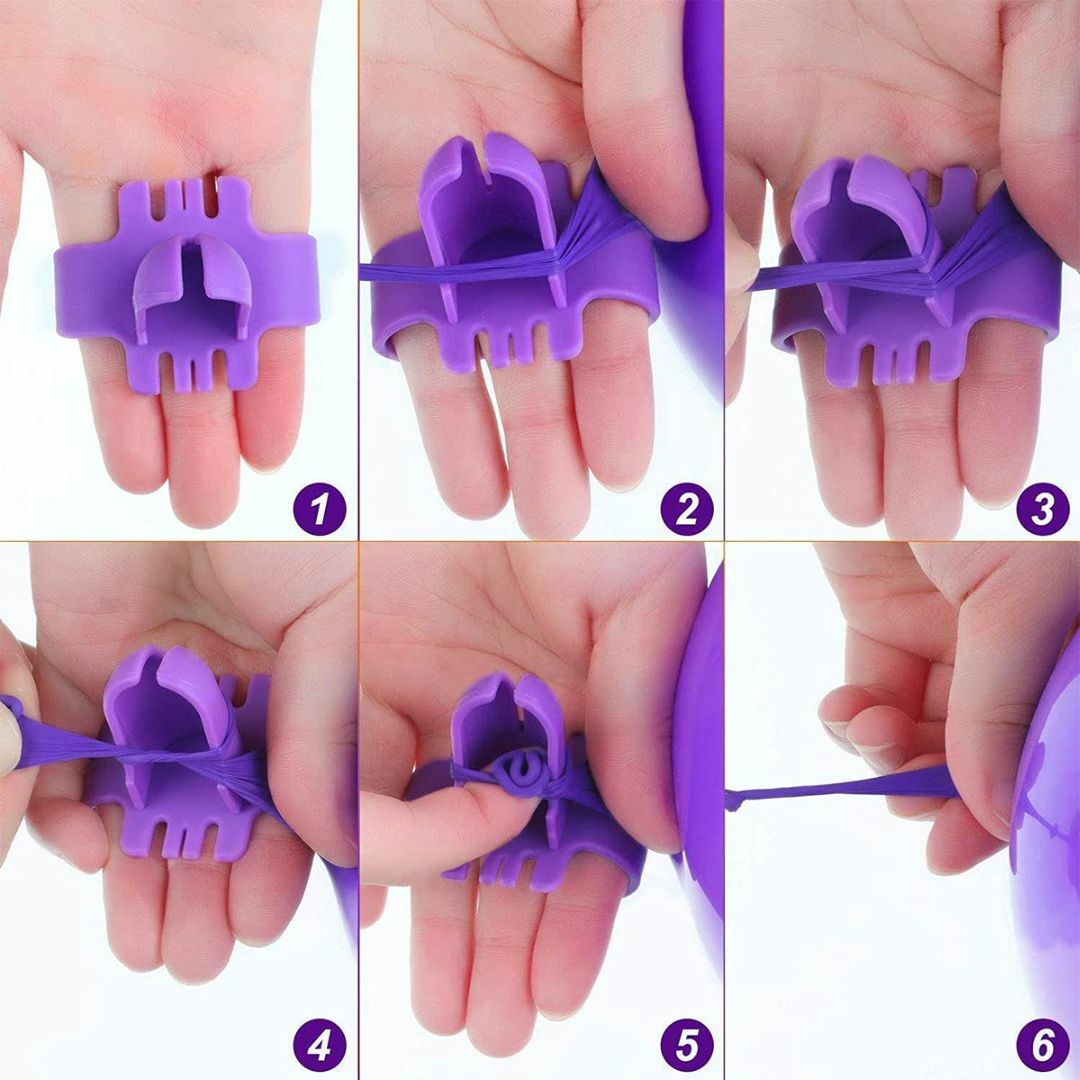 1

2

3

4

5

6