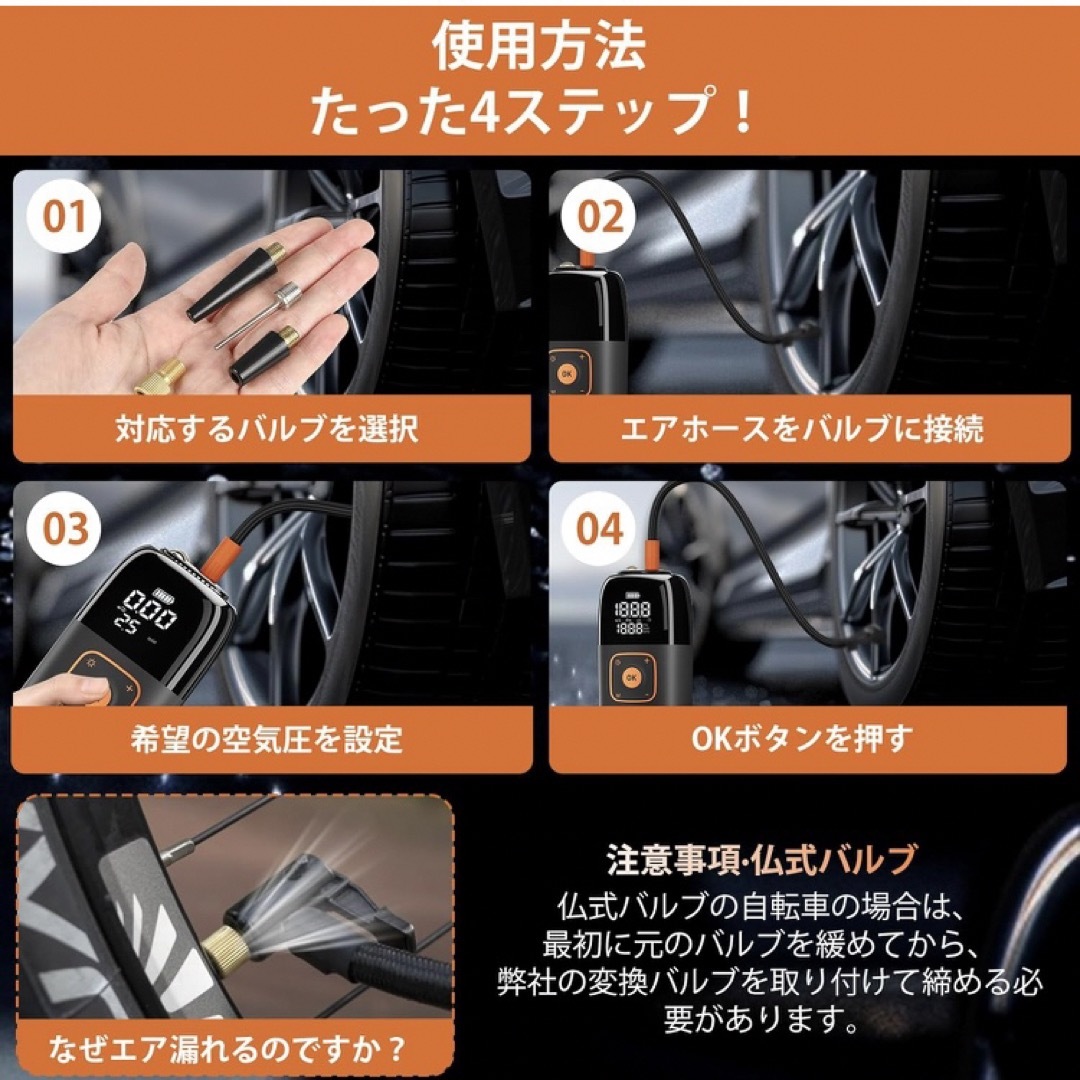 使用方法
たった4ステップ！

01
対応するバルブを選択

02
OK
エアホースをバルブに接続

03
000
25
希望の空気圧を設定

04
1888
1888
OK
OKボタンを押す

なぜエア漏れるのですか？

注意事項·仏式バルブ
仏式バルブの自転車の場合は、最初に元のバルブを緩めてから、弊社の変換バルブを取り付けて締める必要があります。