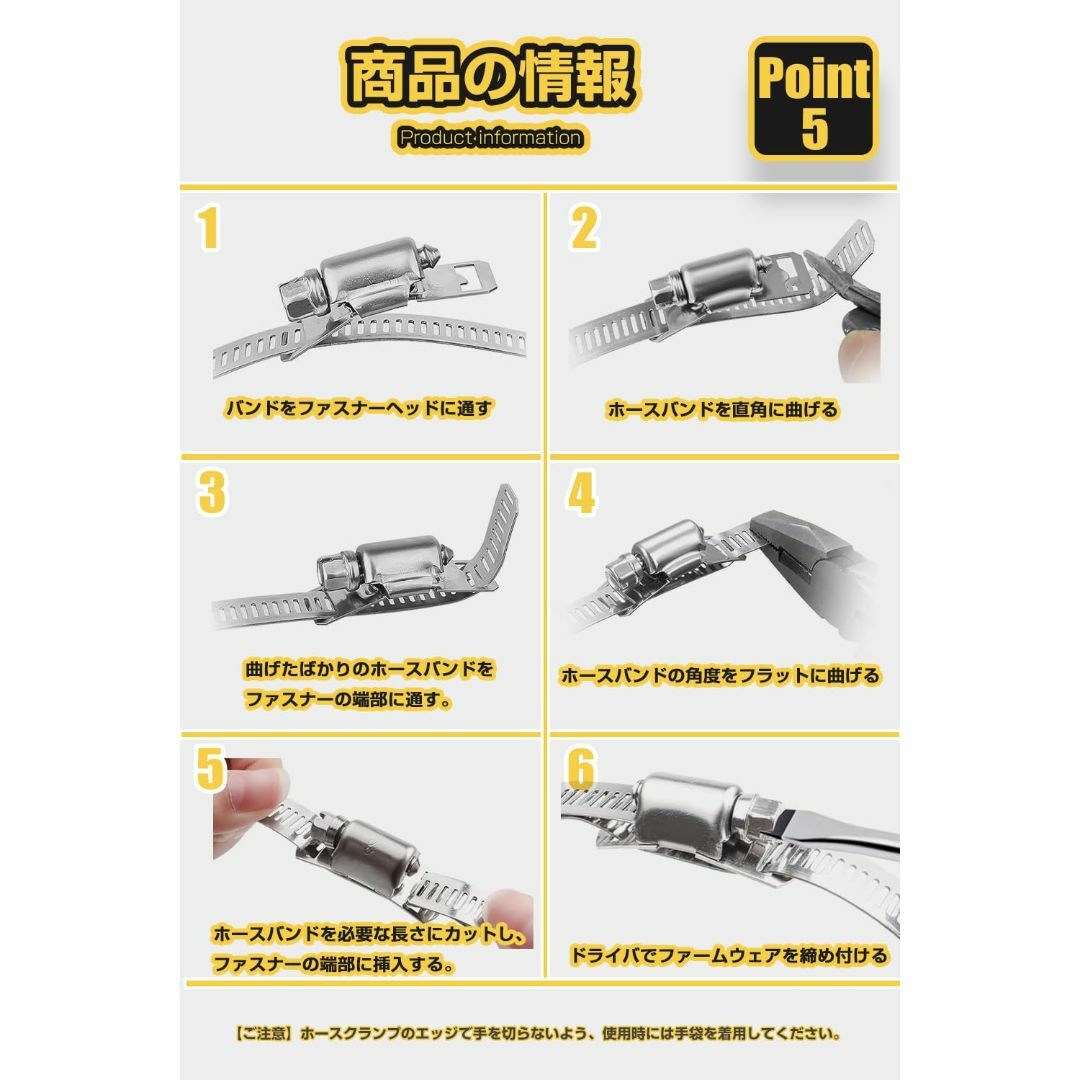 商品の情報

Product information

Point 5

1

バンドをファスナーヘッドに通す

2

ホースバンドを直角に曲げる

3

曲げたばかりのホースバンドをファスナーの端部に通す。

4

ホースバンドの角度をフラットに曲げる

5

ホースバンドを必要な長さにカットし、ファスナーの端部に挿入する。

6

ドライバでファームウェアを締め付ける

【ご注意】ホースクランプのエッジで手を切らないよう、使用時には手袋を着用してください。