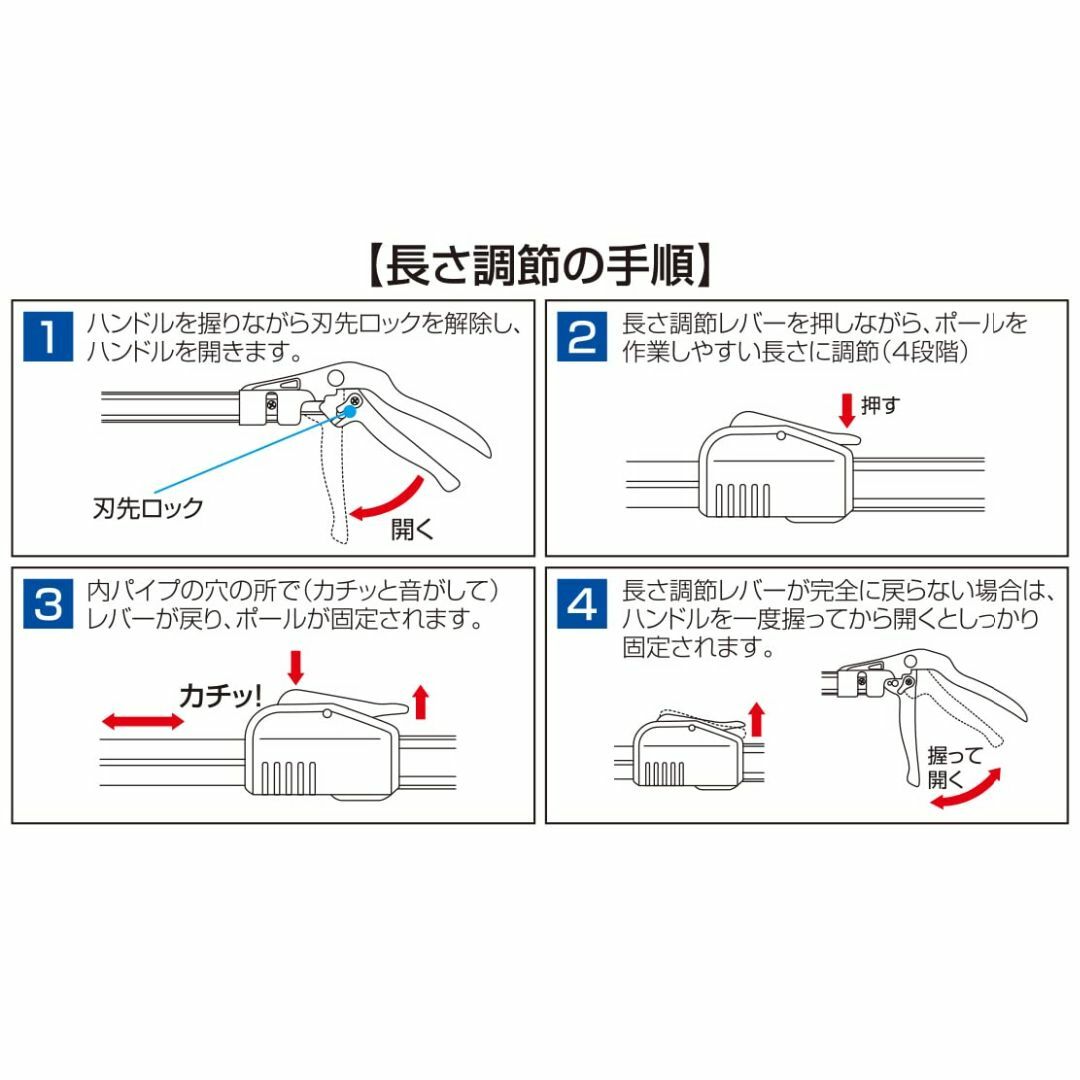 【長さ調節の手順】

1 ハンドルを握りながら刃先ロックを解除し、ハンドルを開きます。

刃先ロック

開く

2 長さ調節レバーを押しながら、ポールを作業しやすい長さに調節（4段階）

押す

3 内パイプの穴の所で（カチッと音がして）レバーが戻り、ポールが固定されます。

カチッ!

4 長さ調節レバーが完全に戻らない場合は、ハンドルを一度握ってから開くとしっかり固定されます。

握って開く