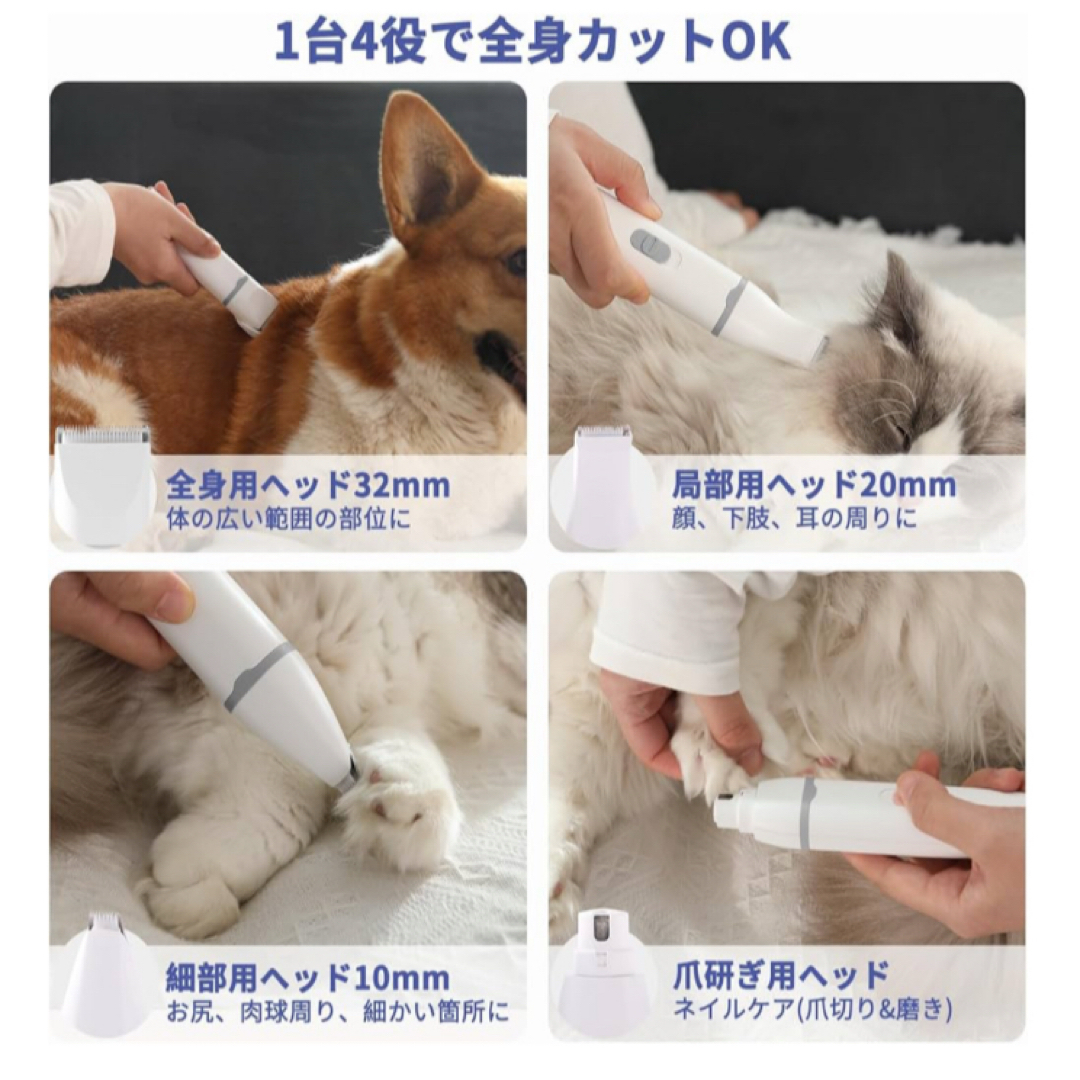 1台4役で全身カットOK

全身用ヘッド32mm
体の広い範囲の部位に

局部用ヘッド20mm
顔、下肢、耳の周りに

細部用ヘッド10mm
お尻、肉球周り、細かい箇所に

爪研ぎ用ヘッド
ネイルケア(爪切り&磨き)