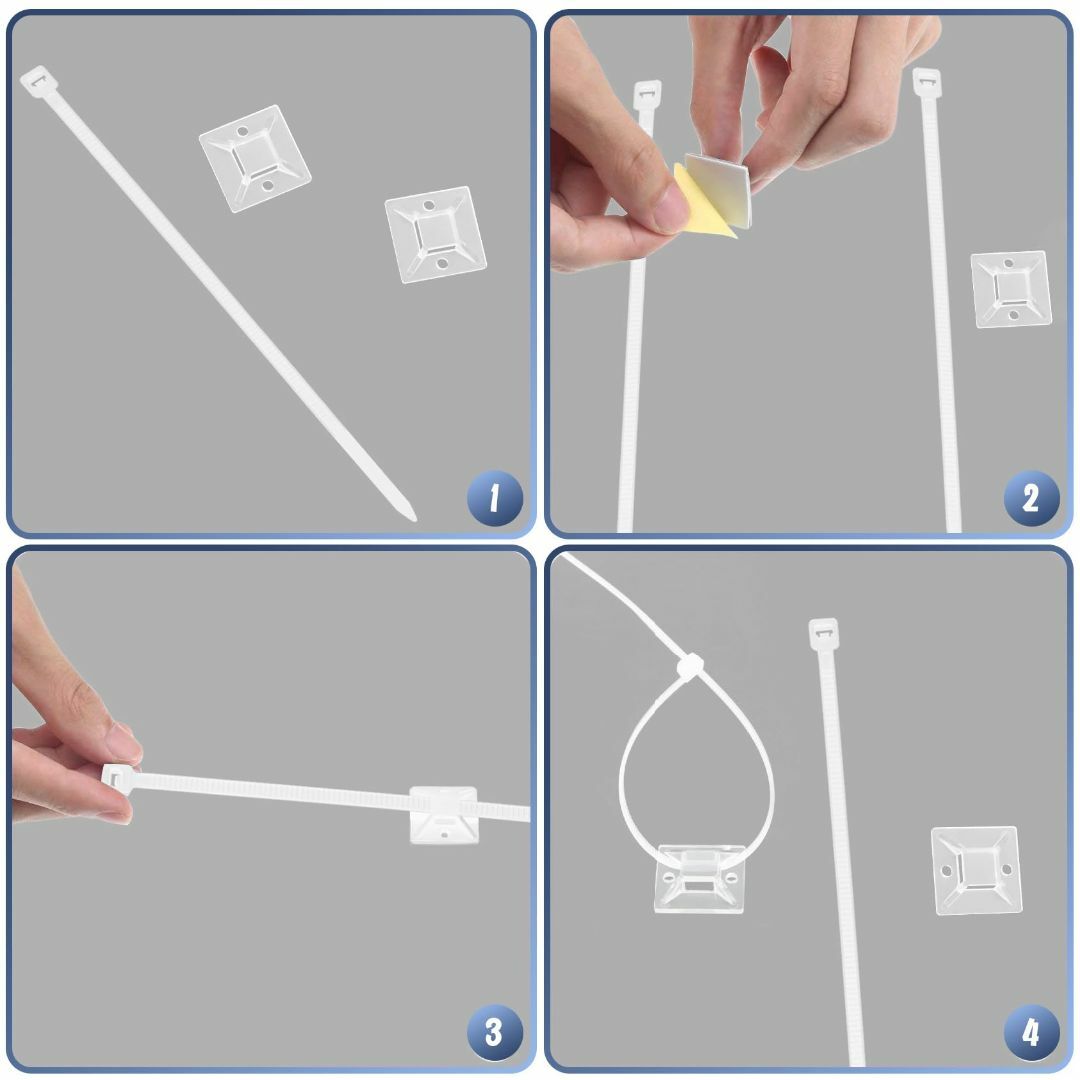 1

2

3

4