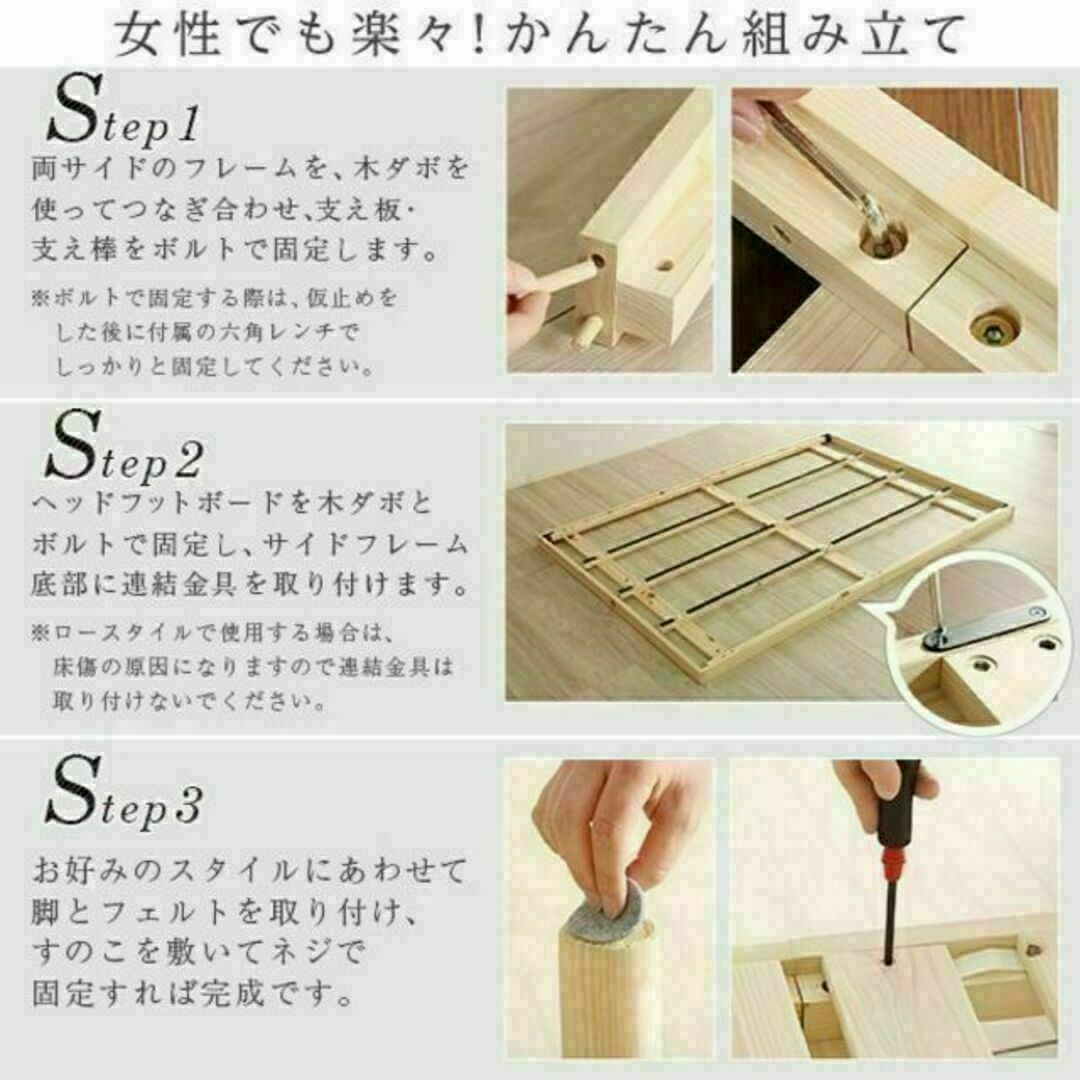 女性でも楽々！かんたん組み立て

Step1

両サイドのフレームを、木ダボを使ってつなぎ合わせ、支え板・支え棒をボルトで固定します。

※ボルトで固定する際は、仮止めをした後に付属の六角レンチでしっかりと固定してください。

Step2

ヘッドフットボードを木ダボとボルトで固定し、サイドフレーム底部に連結金具を取り付けます。

※ロースタイルで使用する場合は、床傷の原因になりますので連結金具は取り付けないでください。

Step3

お好みのスタイルにあわせて脚とフェルトを取り付け、すのこを敷いてネジで固定すれば完成です。