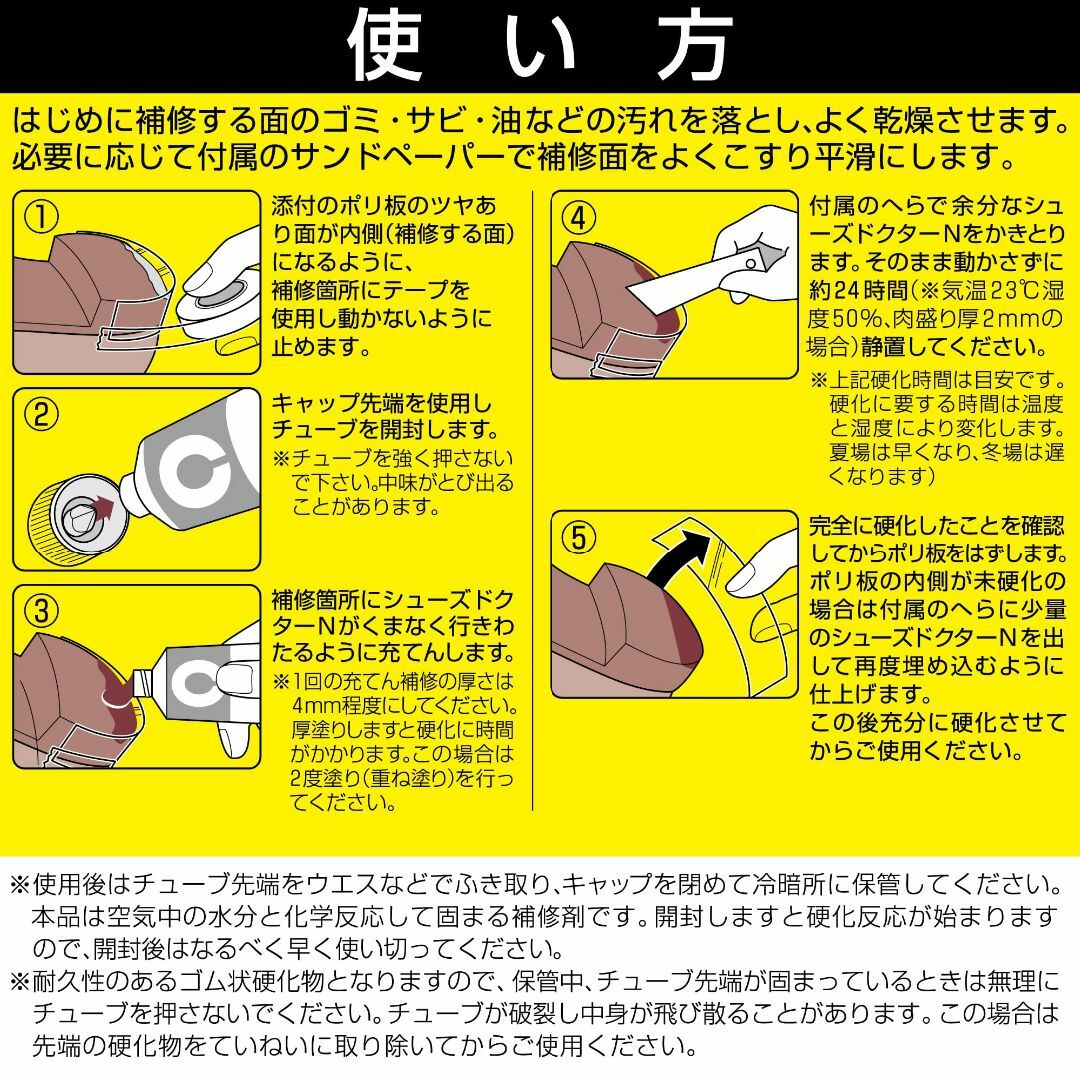 使い方

はじめに補修する面のゴミ・サビ・油などの汚れを落とし、よく乾燥させます。必要に応じて付属のサンドペーパーで補修面をよくこすり平滑にします。

①
添付のポリ板のツヤあり面が内側（補修する面）になるように、補修箇所にテープを使用し動かないように止めます。

②
キャップ先端を使用しチューブを開封します。
※チューブを強く押さないで下さい。中味がとび出ることがあります。

③
補修箇所にシューズドクターNがくまなく行きわたるように充てんします。
※1回の充てん補修の厚さは4mm程度にしてください。厚塗りしますと硬化に時間がかかります。この場合は2度塗り（重ね塗り）を行ってください。

④
付属のへらで余分なシューズドクターNをかきとります。そのまま動かさずに約24時間（※気温23℃湿度50%、肉盛り厚2mmの場合）静置してください。
※上記硬化時間は目安です。硬化に要する時間は温度と湿度により変化します。夏場は早くなり、冬場は遅くなります）

⑤
完全に硬化したことを確認してからポリ板をはずします。ポリ板の内側が未硬化の場合は付属のへらに少量のシューズドクターNを出して再度埋め込むように仕上げます。
この後充分に硬化させてからご使用ください。

※使用後はチューブ先端をウエスなどでふき取り、キャップを閉めて冷暗所に保管してください。本品は空気中の水分と化学反応して固まる補修剤です。開封しますと硬化反応が始まりますので、開封後はなるべく早く使い切ってください。
※耐久性のあるゴム状硬化物となりますので、保管中、チューブ先端が固まっているときは無理にチューブを押さないでください。チューブが破裂し中身が飛び散ることがあります。この場合は先端の硬化物をていねいに取り除いてからご使用ください。