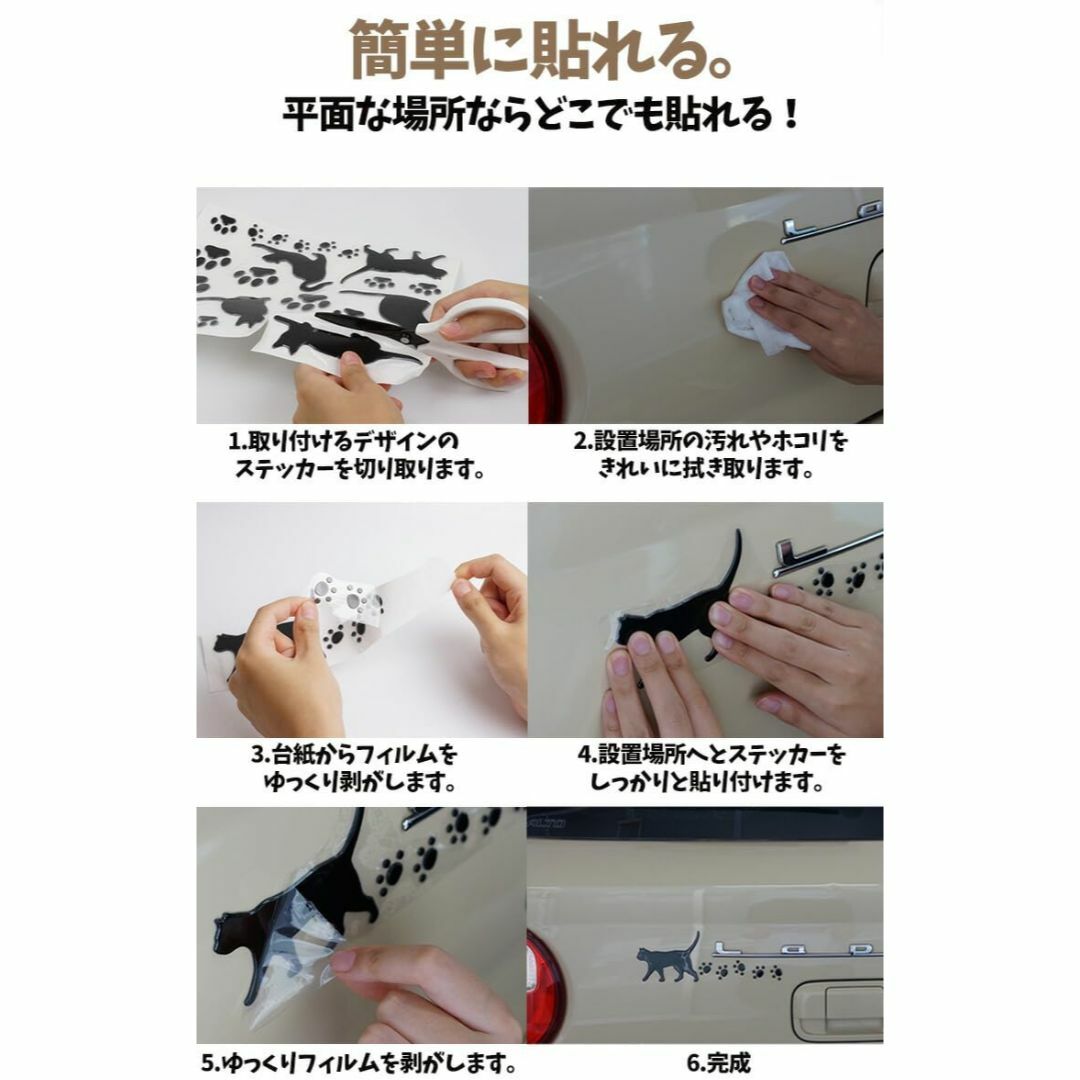 簡単に貼れる。

平面な場所ならどこでも貼れる！

1.取り付けるデザインのステッカーを切り取ります。

2.設置場所の汚れやホコリをきれいに拭き取ります。

3.台紙からフィルムをゆっくり剥がします。

4.設置場所へとステッカーをしっかりと貼り付けます。

5.ゆっくりフィルムを剥がします。

6.完成