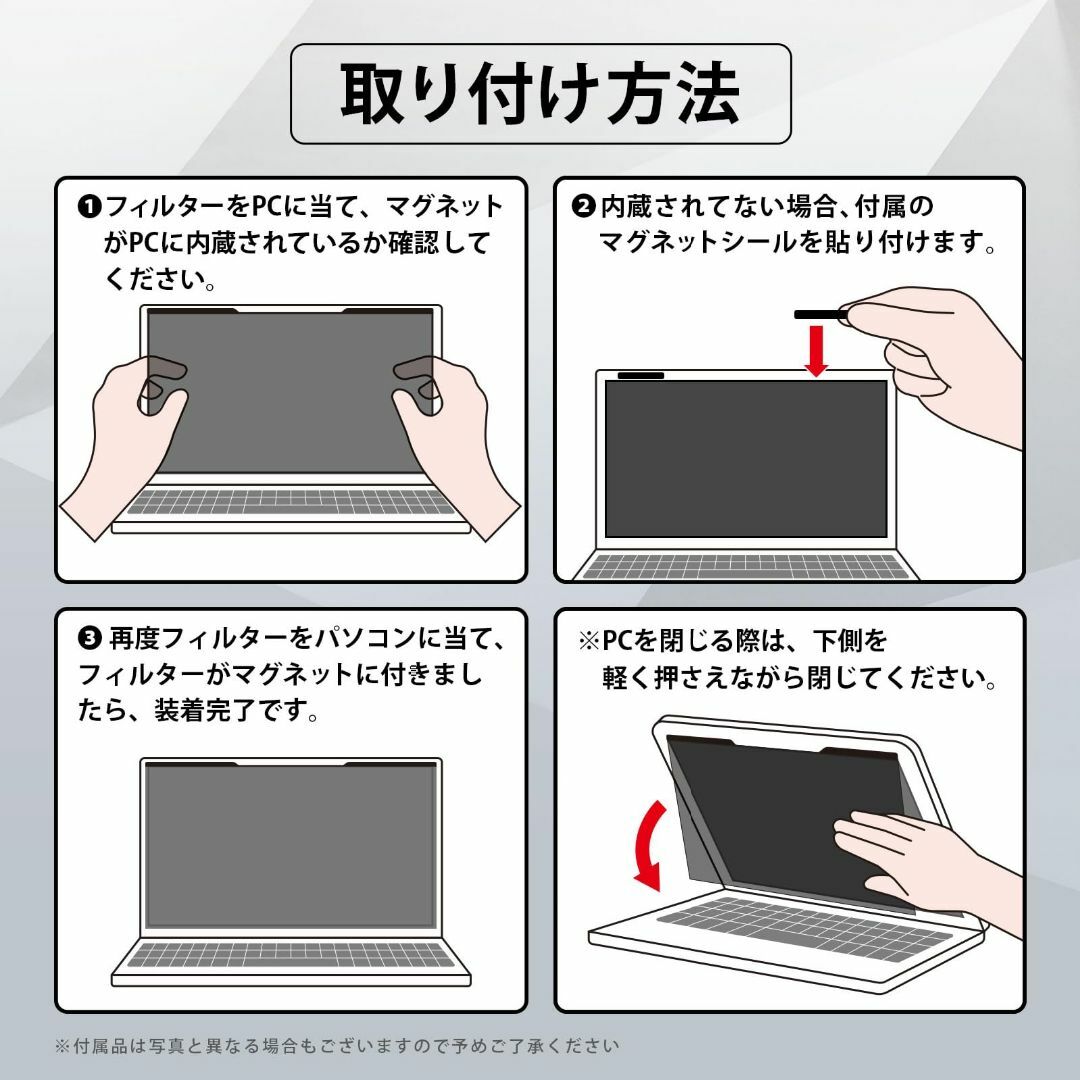 取り付け方法

❶フィルターをPCに当て、マグネットがPCに内蔵されているか確認してください。

❷内蔵されてない場合、付属のマグネットシールを貼り付けます。

❸再度フィルターをパソコンに当て、フィルターがマグネットに付きましたら、装着完了です。

※PCを閉じる際は、下側を軽く押さえながら閉じてください。

※付属品は写真と異なる場合もございますので予めご了承ください