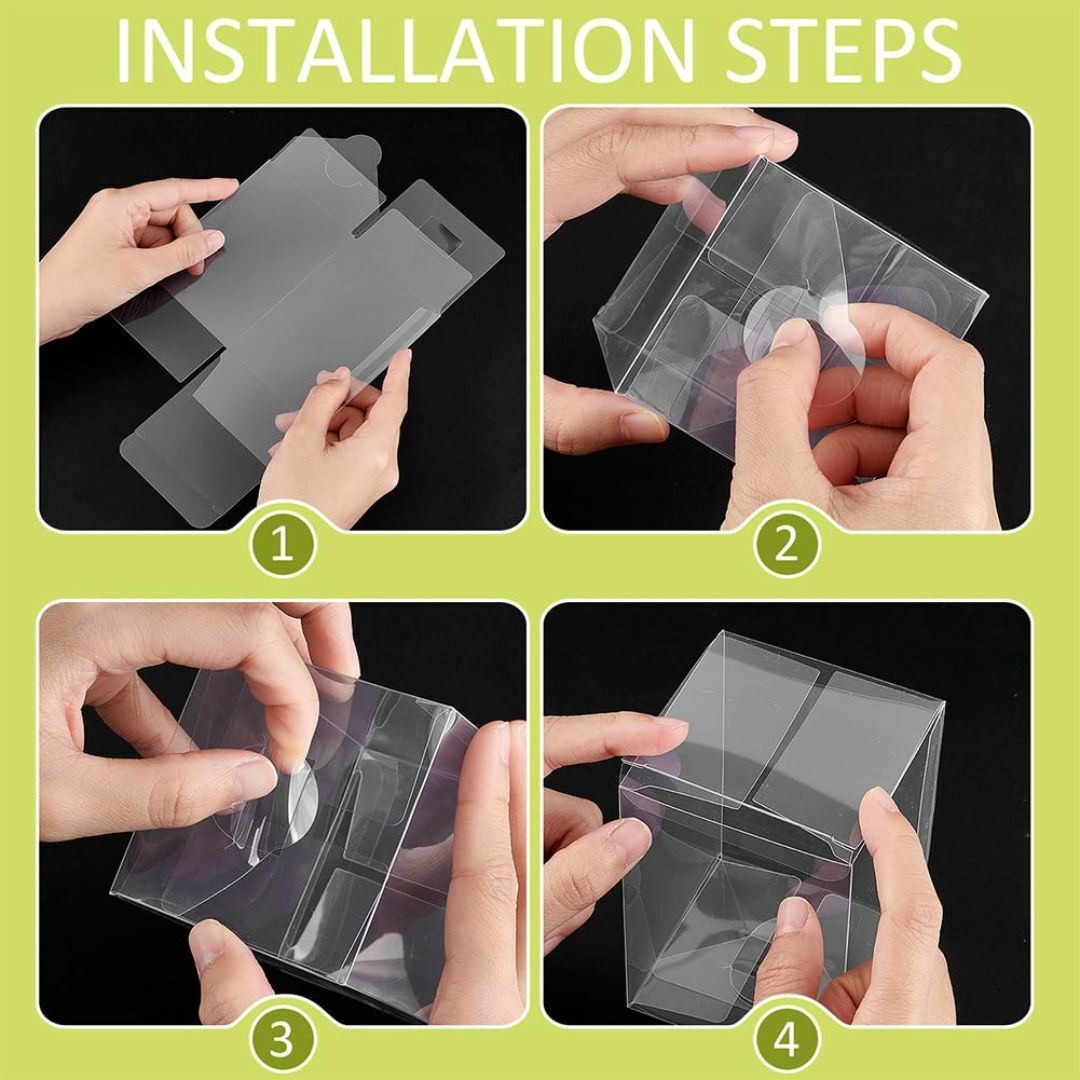 INSTALLATION STEPS

1

2

3

4