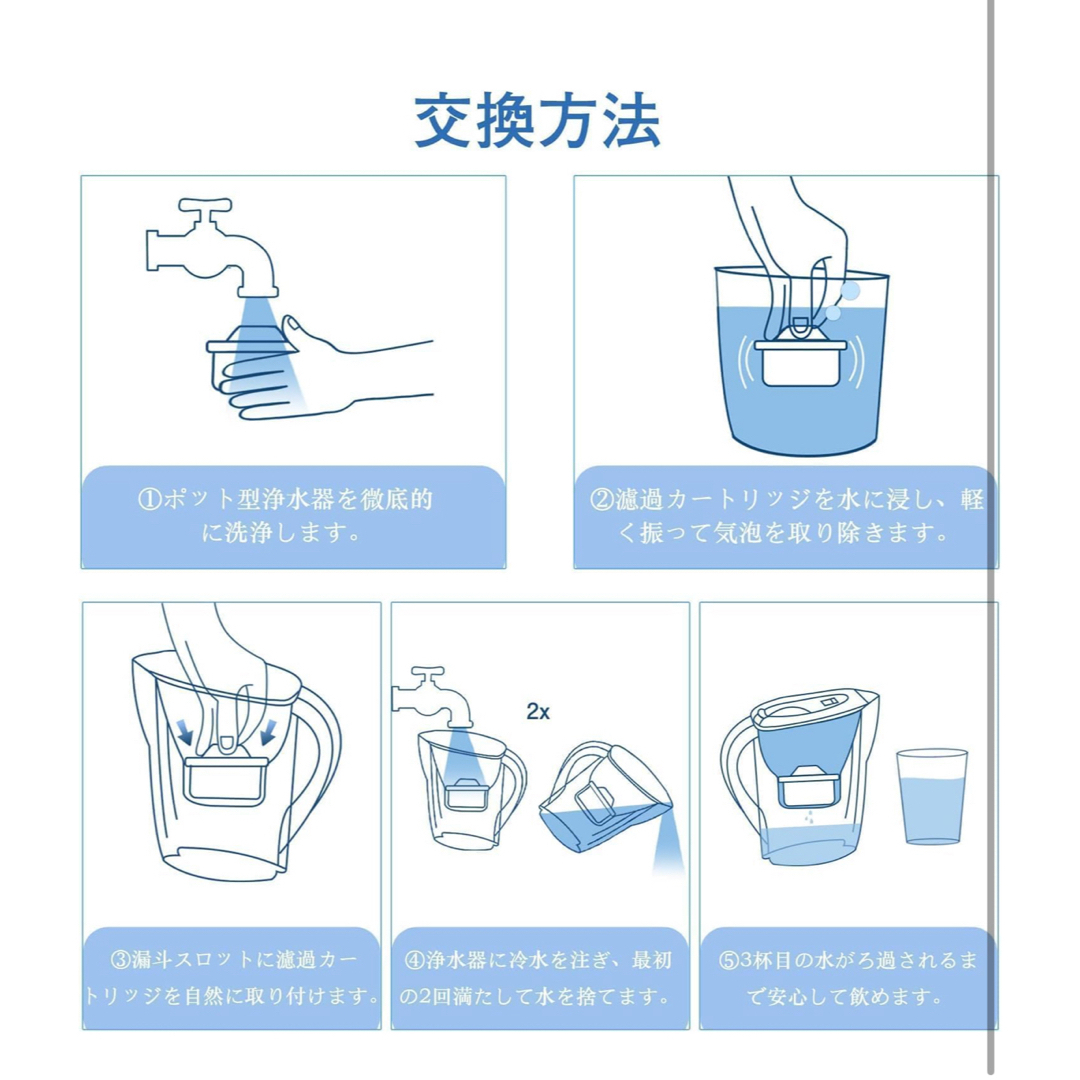 交換方法

①ポット型浄水器を徹底的に洗浄します。

②濾過カートリッジを水に浸し、軽く振って気泡を取り除きます。

③漏斗スロットに濾過カートリッジを自然に取り付けます。

2x

④浄水器に冷水を注ぎ、最初の2回満たして水を捨てます。

⑤3杯目の水がろ過されるまで安心して飲めます。