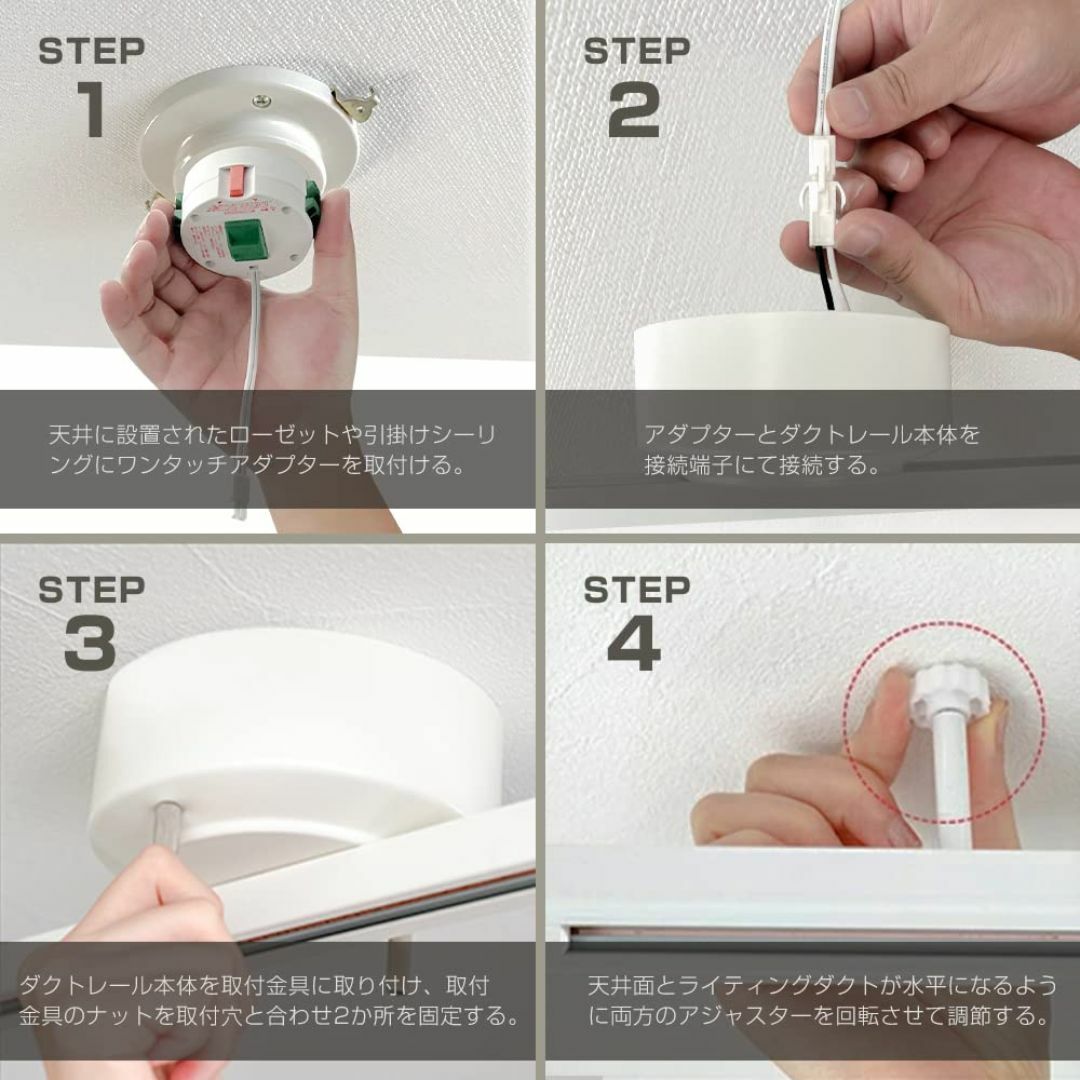 STEP
1

天井に設置されたローゼットや引掛けシーリングにワンタッチアダプターを取付ける。

STEP
2

アダプターとダクトレール本体を接続端子にて接続する。

STEP
3

ダクトレール本体を取付金具に取り付け、取付金具のナットを取付穴と合わせ2か所を固定する。

STEP
4

天井面とライティングダクトが水平になるように両方のアジャスターを回転させて調節する。