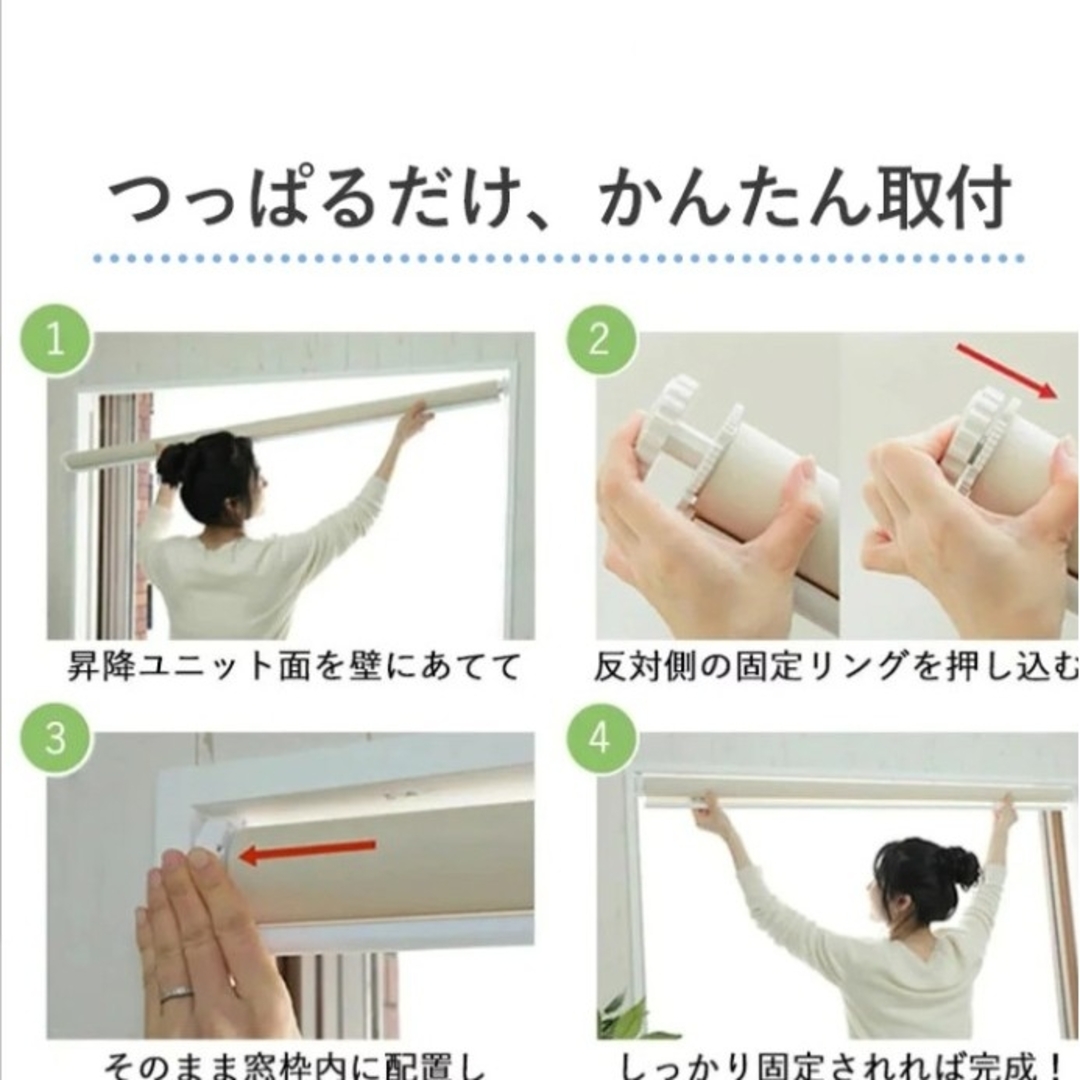 つっぱるだけ、かんたん取付

1
昇降ユニット面を壁にあてて

2
反対側の固定リングを押し込む

3
そのまま窓枠内に配置し

4
しっかり固定されれば完成！