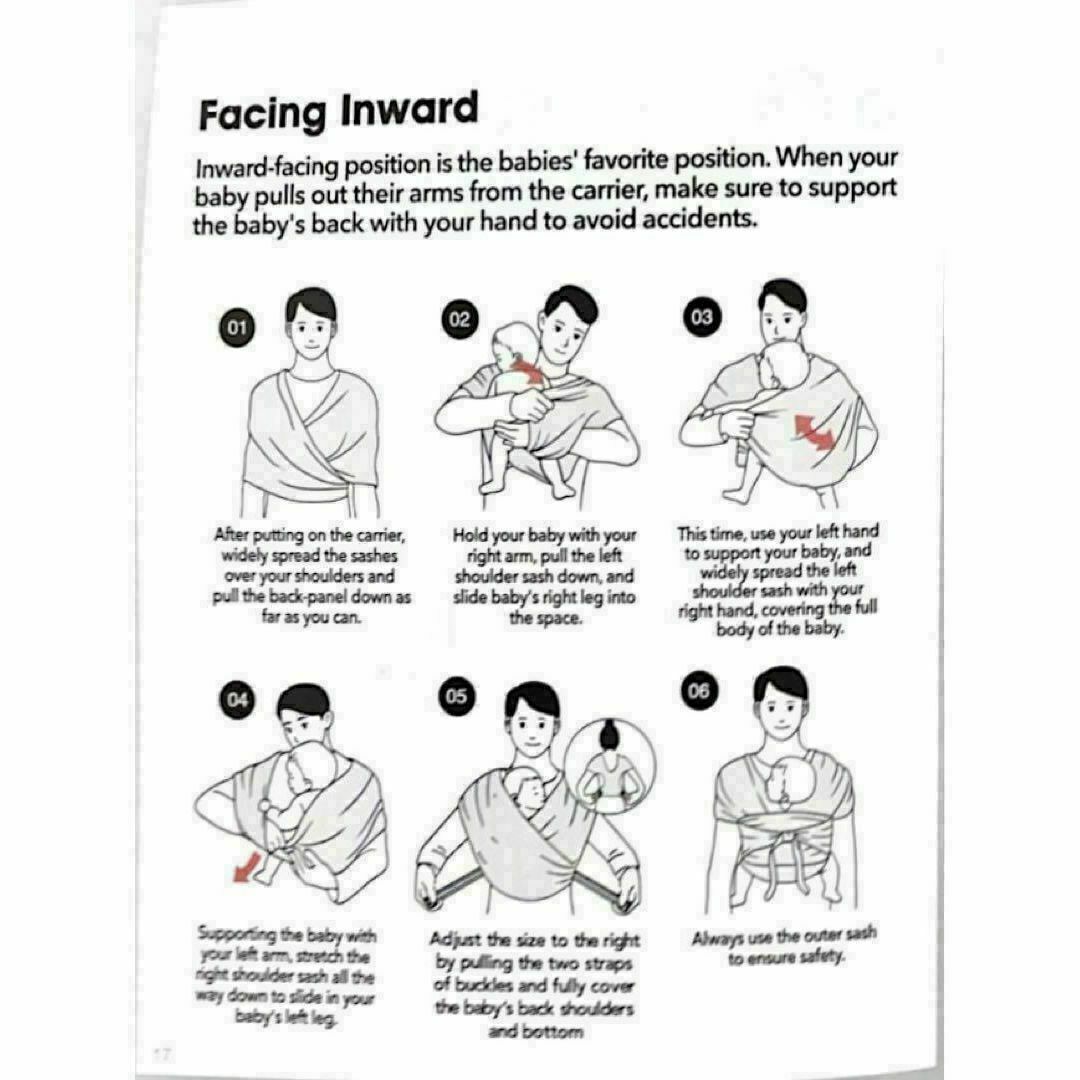 Facing Inward

Inward-facing position is the babies' favorite position. When your baby pulls out their arms from the carrier, make sure to support the baby's back with your hand to avoid accidents.

01

After putting on the carrier, widely spread the sashes over your shoulders and pull the back-panel down as far as you can.

02

Hold your baby with your right arm, pull the left shoulder sash down, and slide baby's right leg into the space.

03

This time, use your left hand to support your baby, and widely spread the left shoulder sash with your right hand, covering the full body of the baby.

04

Supporting the baby with your left arm, stretch the right shoulder sash all the way down to slide in your baby's left leg.

05

Adjust the size to the right by pulling the two straps of buckles and fully cover the baby's back shoulders and bottom

06

Always use the outer sash to ensure safety.

17