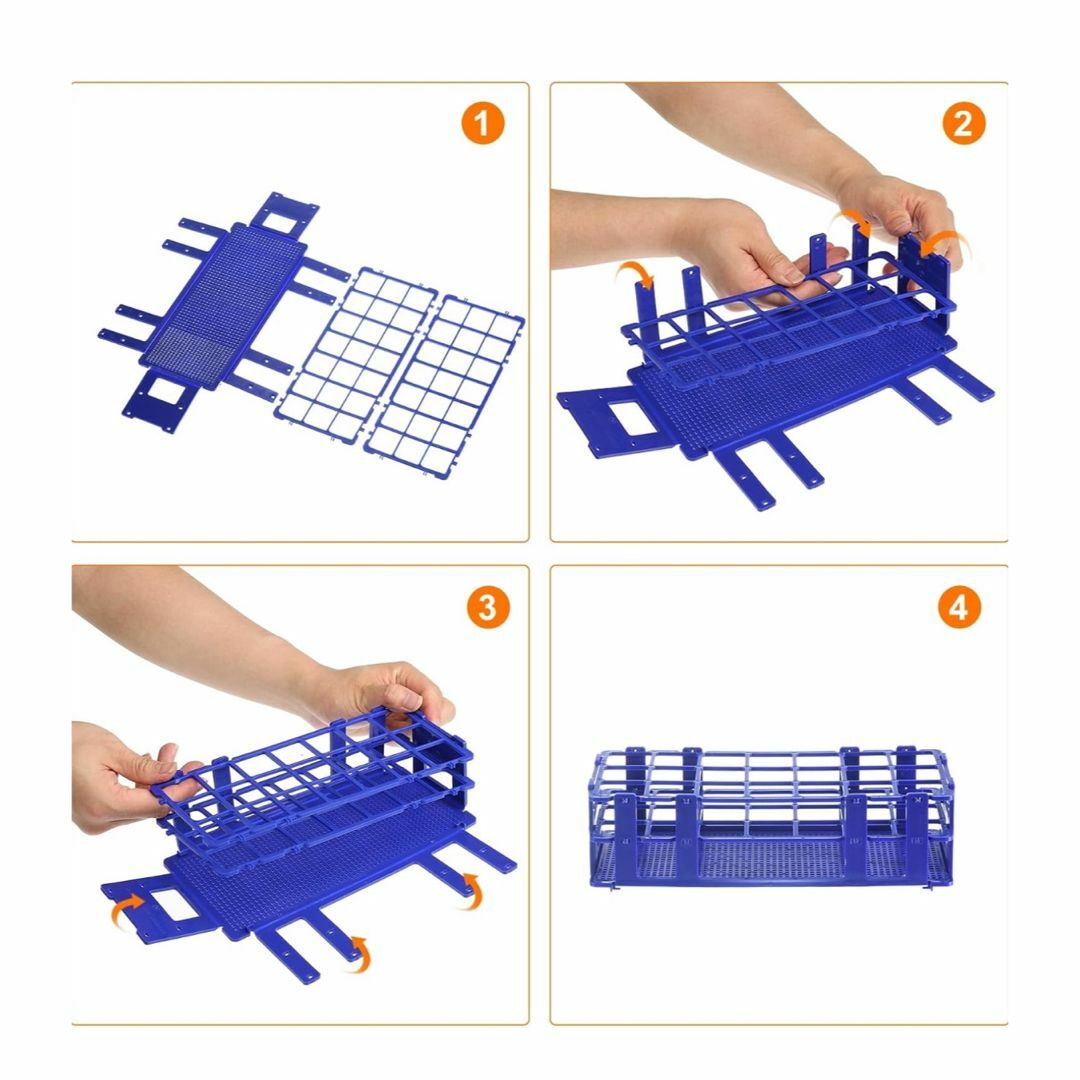 1

2

3

4