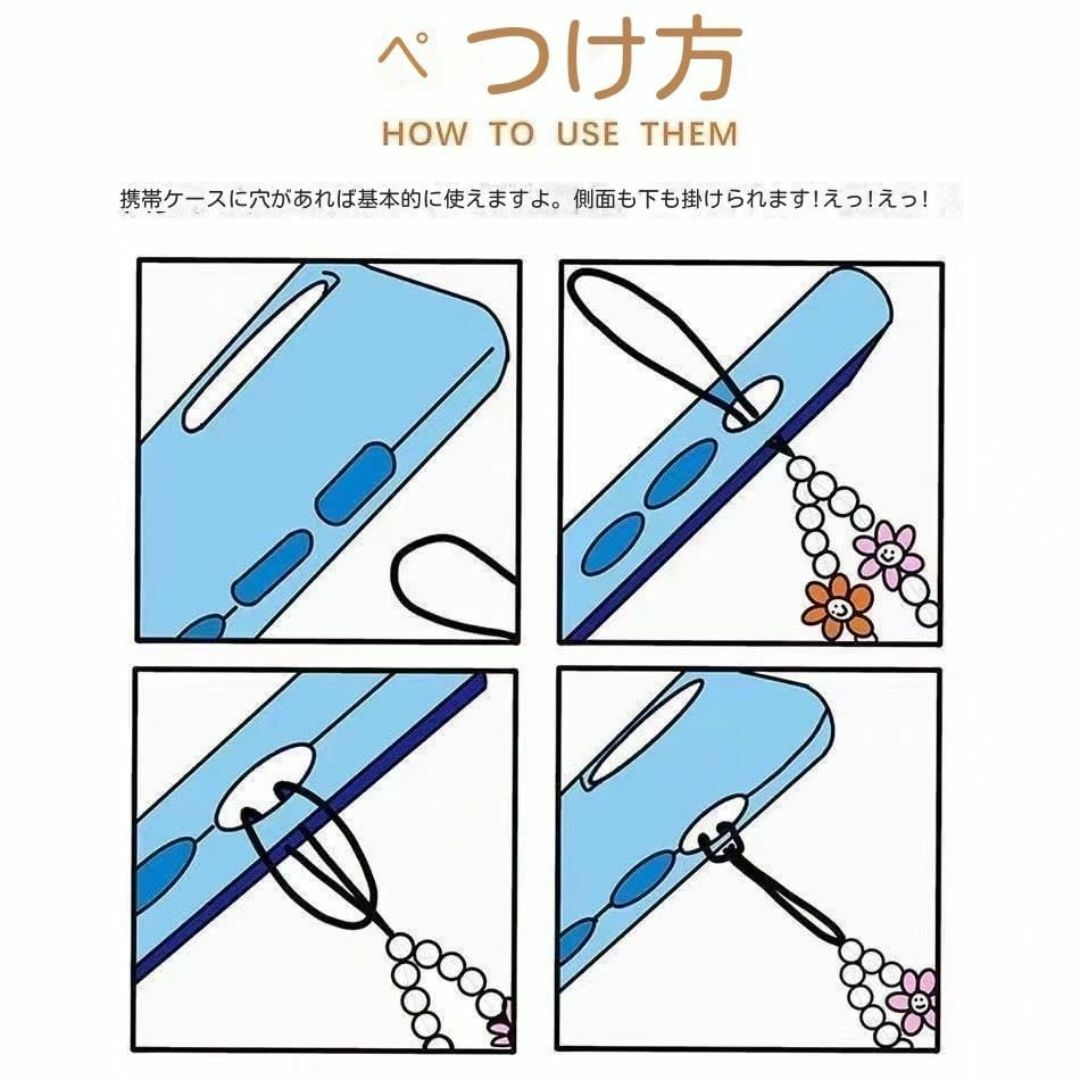 ぺ つけ方
HOW TO USE THEM

携帯ケースに穴があれば基本的に使えますよ。側面も下も掛けられます!えっ!えっ!