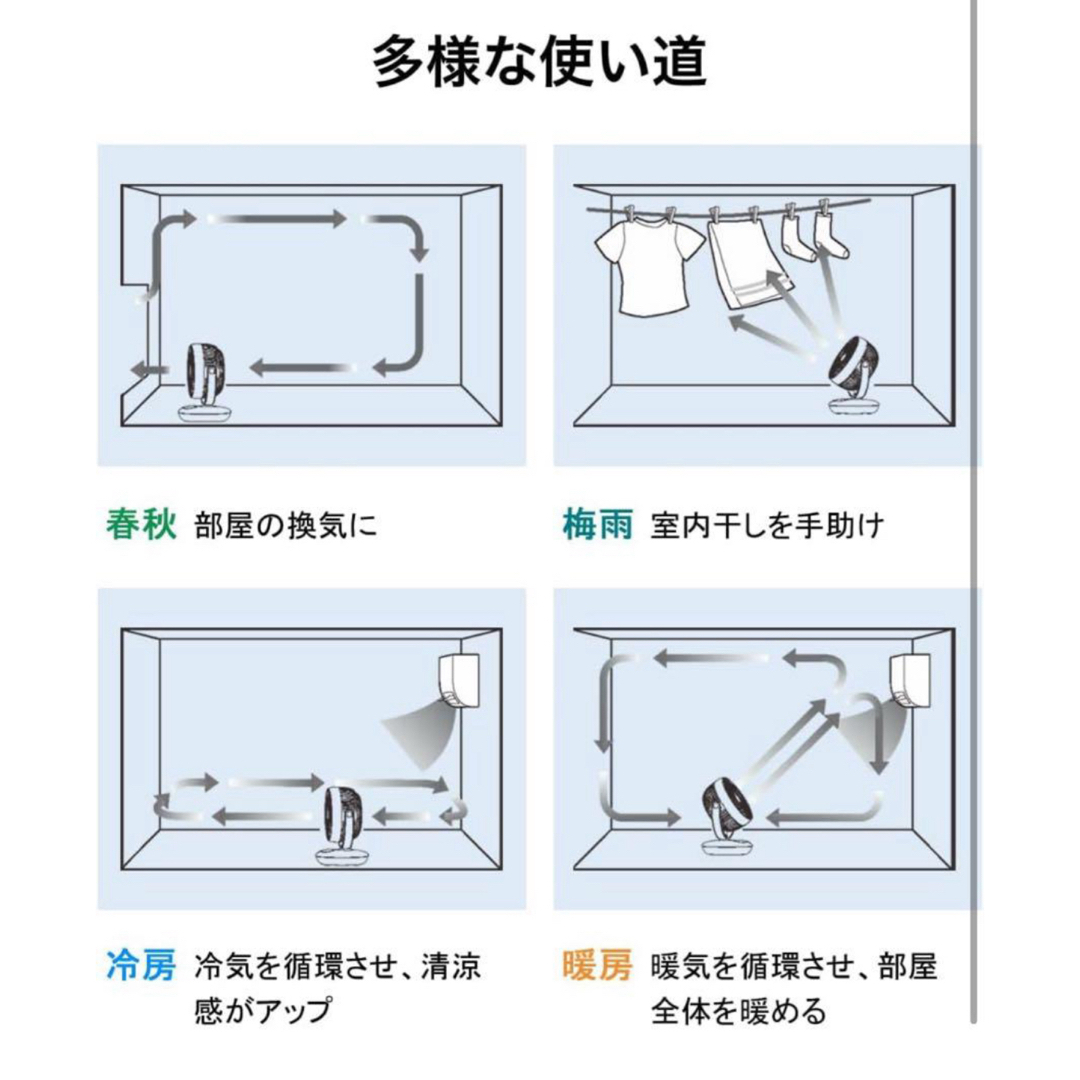 多様な使い道

春秋 部屋の換気に

梅雨 室内干しを手助け

冷房 冷気を循環させ、清涼感がアップ

暖房 暖気を循環させ、部屋全体を暖める