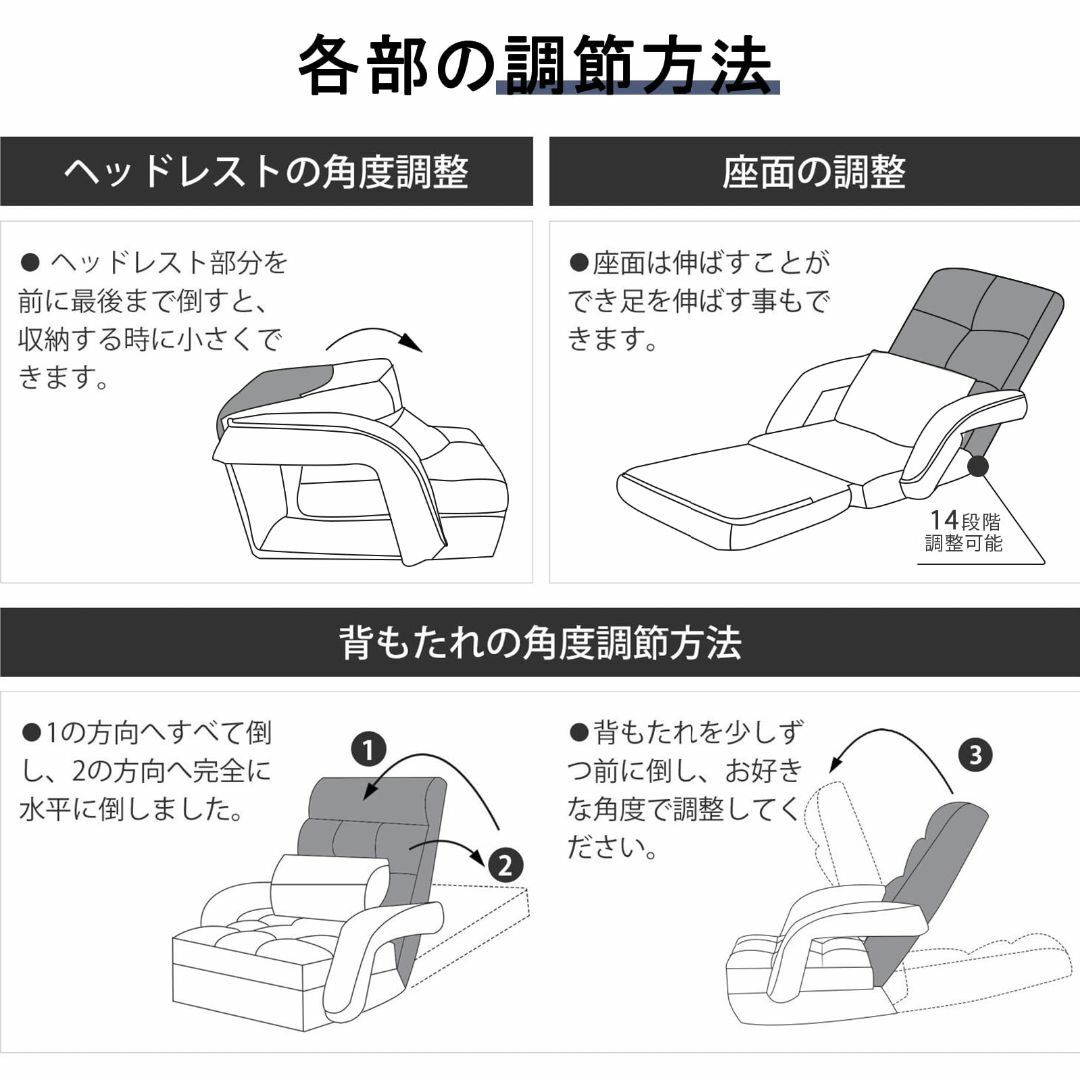 各部の調節方法

ヘッドレストの角度調整

● ヘッドレスト部分を前に最後まで倒すと、収納する時に小さくできます。

座面の調整

●座面は伸ばすことができ足を伸ばす事もできます。

14段階
調整可能

背もたれの角度調節方法

●1の方向へすべて倒し、2の方向へ完全に水平に倒しました。

1

2

●背もたれを少しずつ前に倒し、お好きな角度で調整してください。

3