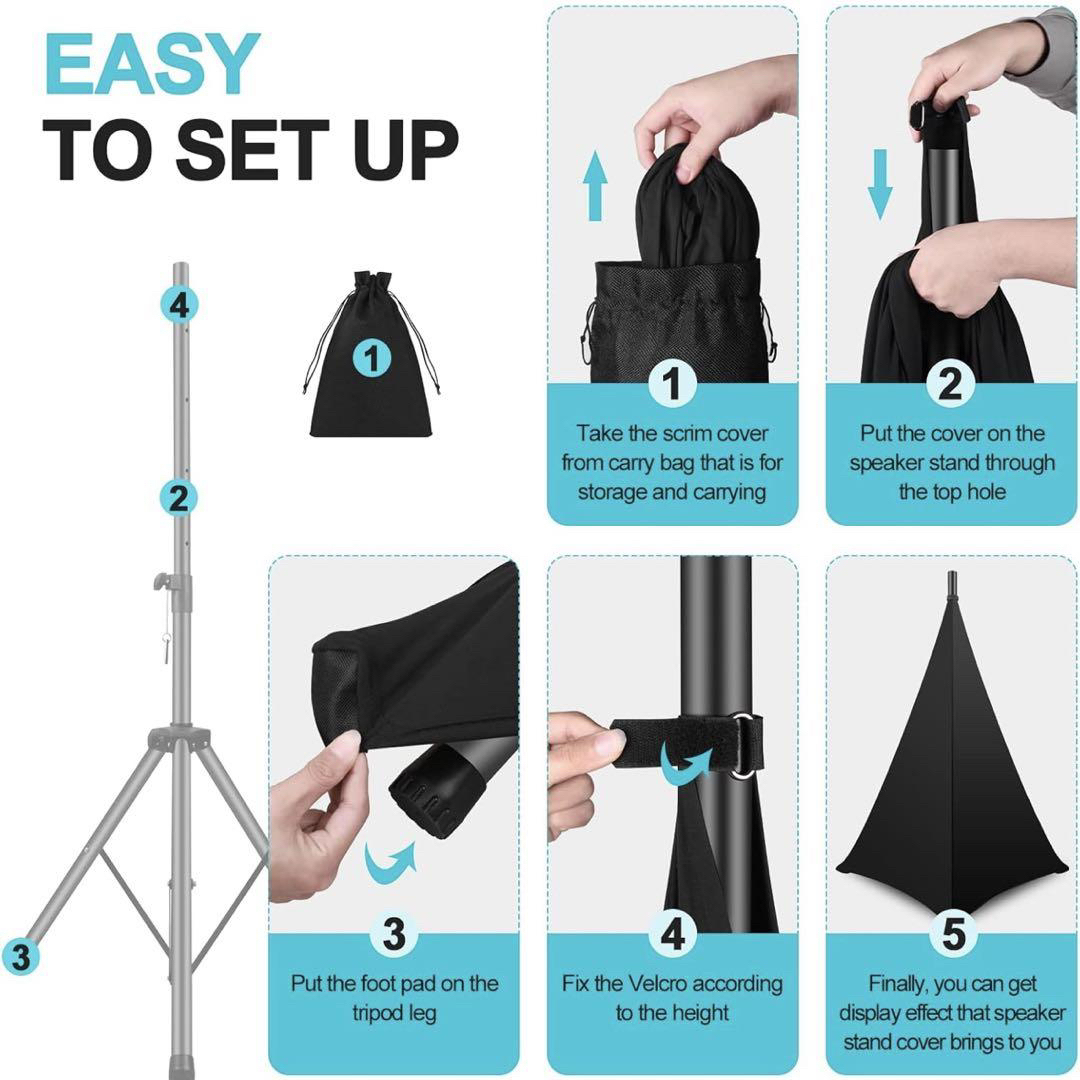 EASY
TO SET UP

4

1

2

3

1
Take the scrim cover from carry bag that is for storage and carrying

2
Put the cover on the speaker stand through the top hole

3
Put the foot pad on the tripod leg

4
Fix the Velcro according to the height

5
Finally, you can get display effect that speaker stand cover brings to you