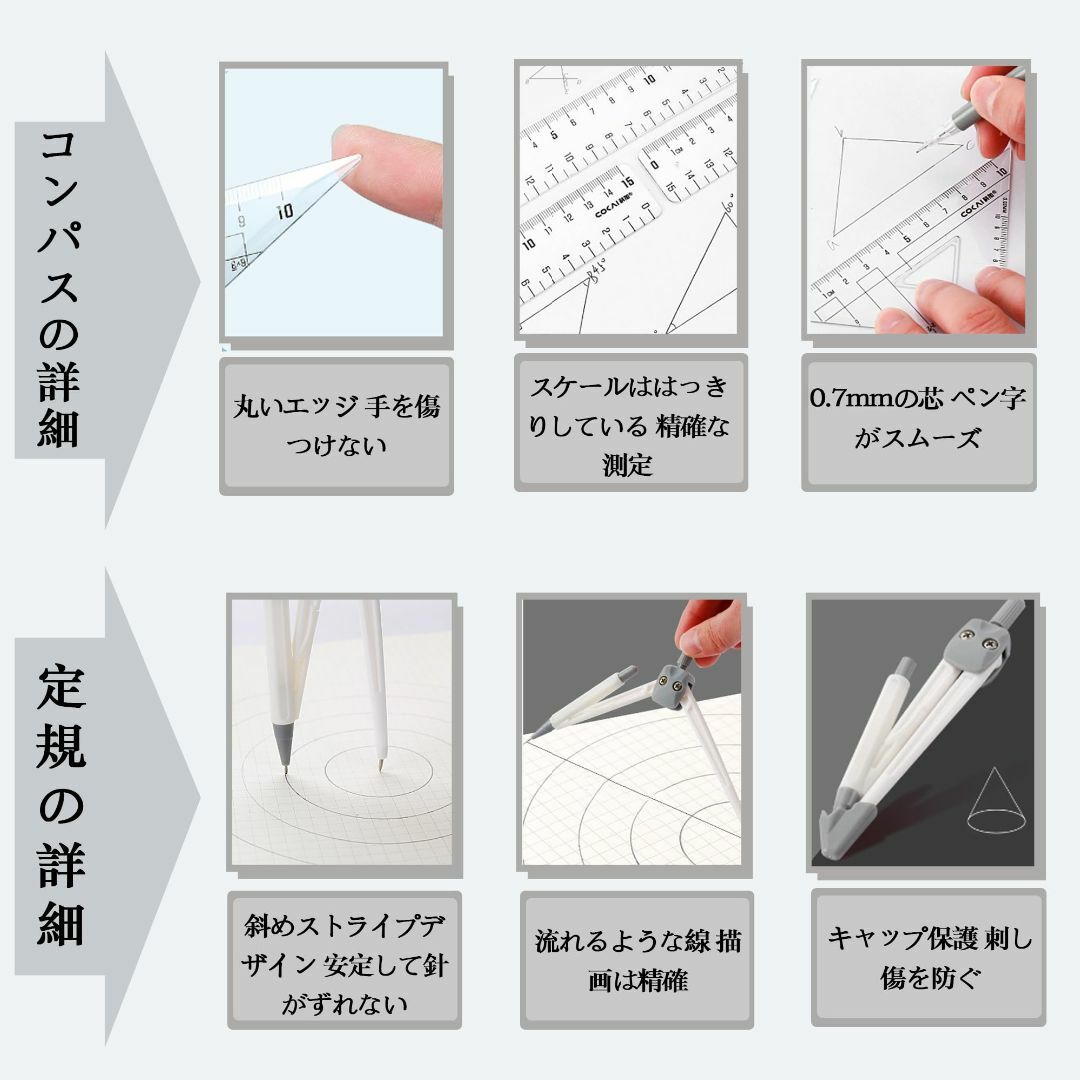 コンパスの詳細

丸いエッジ 手を傷つけない

スケールははっきりしている 精確な測定

0.7mmの芯 ペン字がスムーズ

定規の詳細

斜めストライプデザイン 安定して針がずれない

流れるような線 描画は精確

キャップ保護 刺し傷を防ぐ