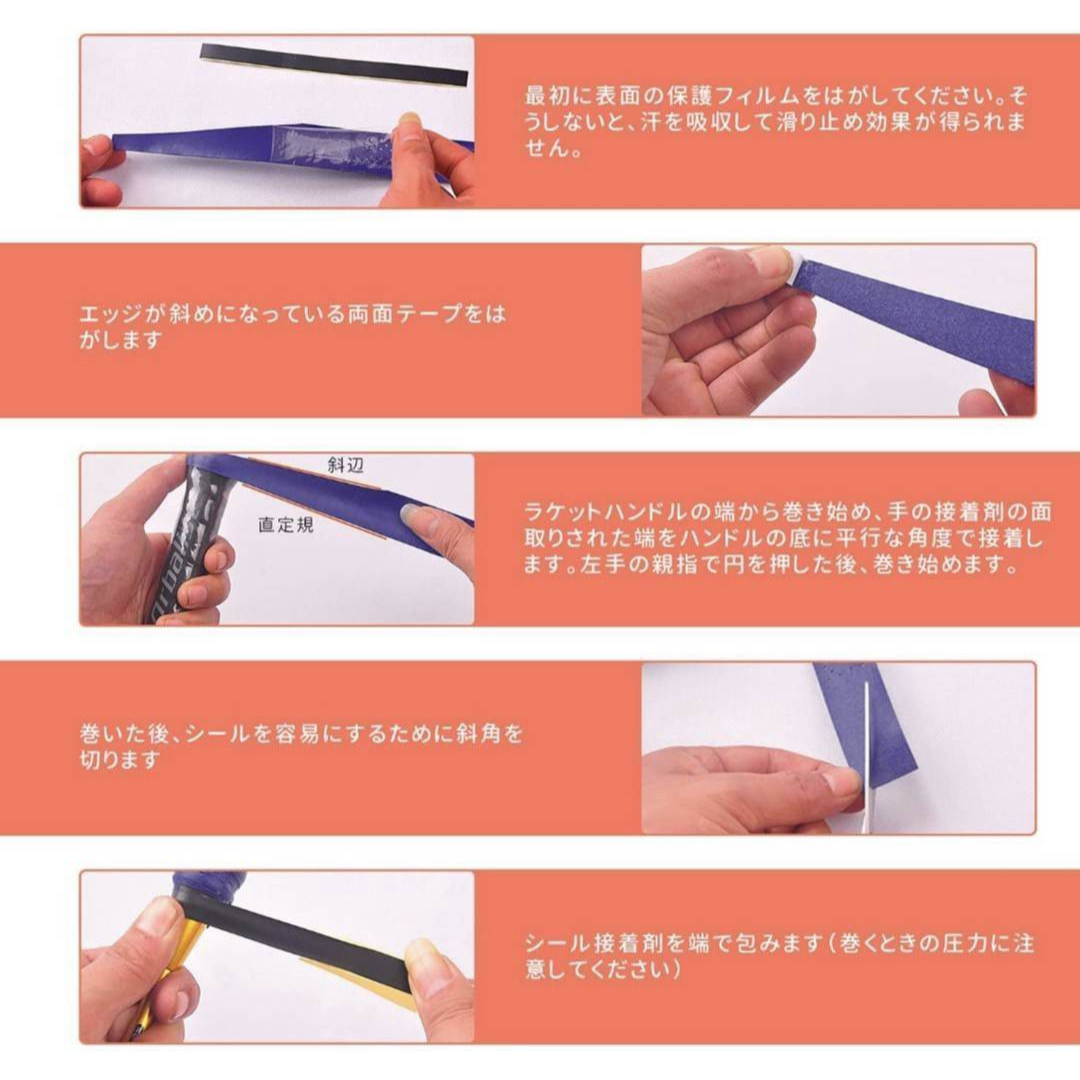 最初に表面の保護フィルムをはがしてください。そうしないと、汗を吸収して滑り止め効果が得られません。

エッジが斜めになっている両面テープをはがします

斜辺

直定規

ラケットハンドルの端から巻き始め、手の接着剤の面取りされた端をハンドルの底に平行な角度で接着します。左手の親指で円を押した後、巻き始めます。

巻いた後、シールを容易にするために斜角を切ります

シール接着剤を端で包みます（巻くときの圧力に注意してください）