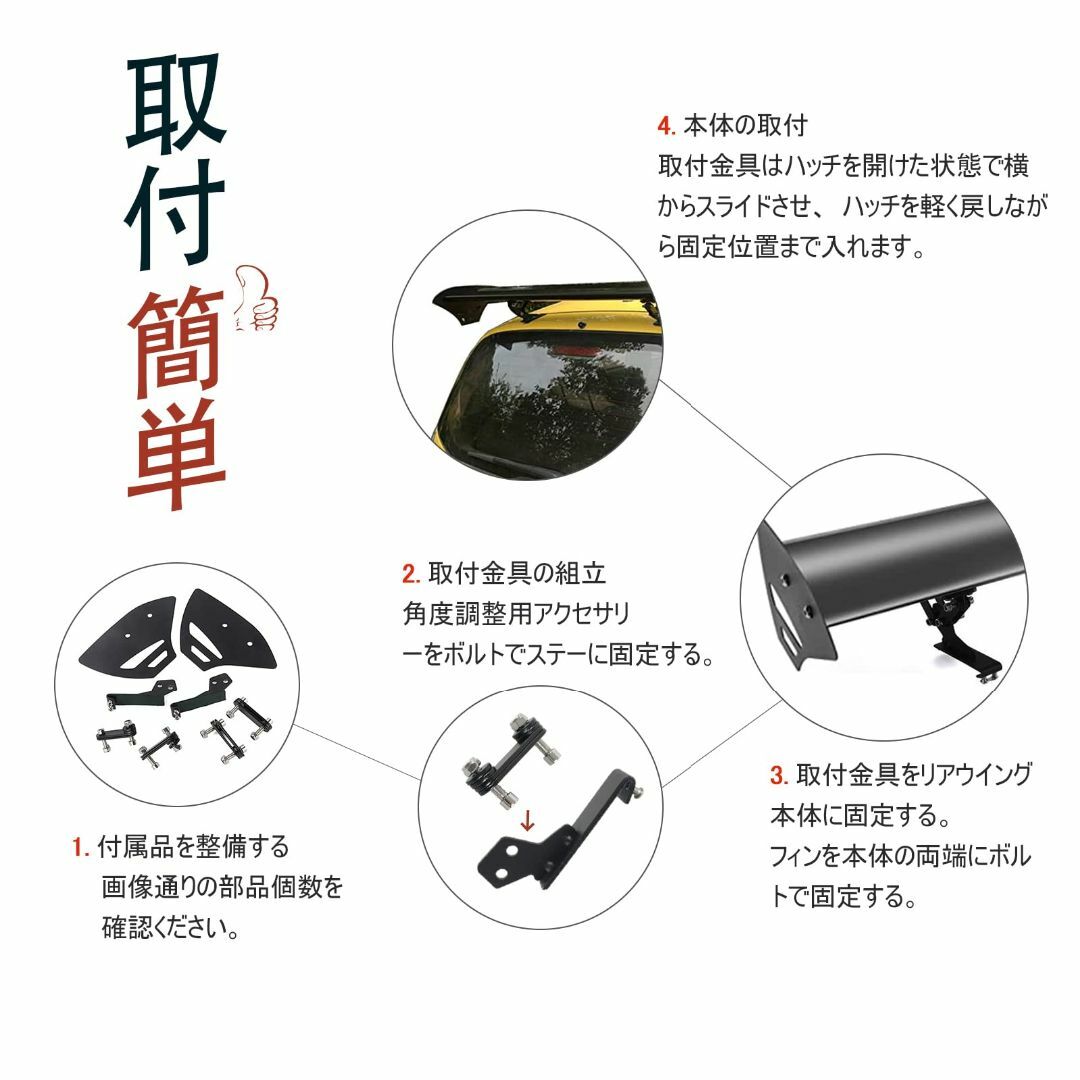 取付簡単

4. 本体の取付
取付金具はハッチを開けた状態で横からスライドさせ、 ハッチを軽く戻しながら固定位置まで入れます。

2. 取付金具の組立
角度調整用アクセサリーをボルトでステーに固定する。

3. 取付金具をリアウイング本体に固定する。
フィンを本体の両端にボルトで固定する。

1. 付属品を整備する
画像通りの部品個数を確認ください。