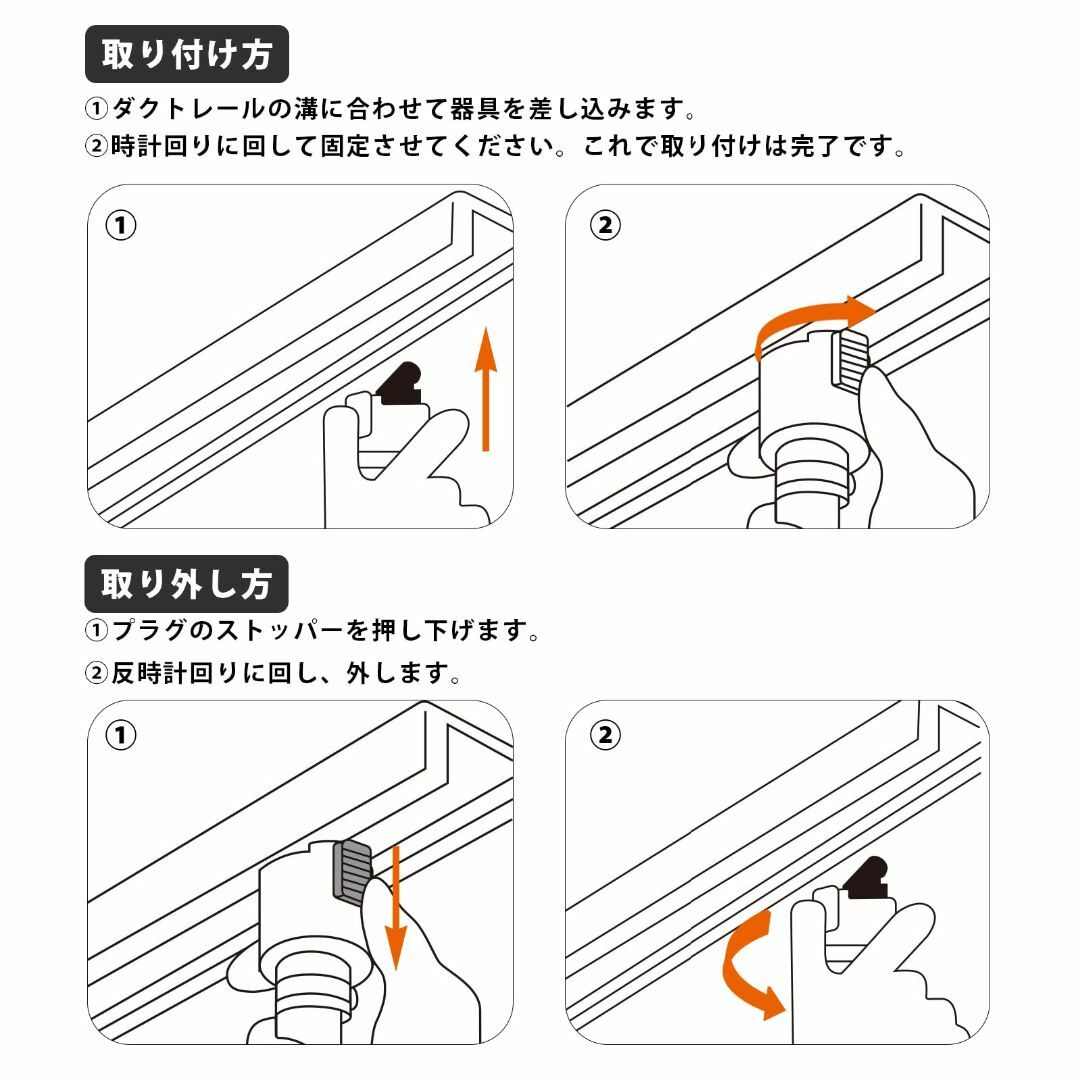 取り付け方

①ダクトレールの溝に合わせて器具を差し込みます。
②時計回りに回して固定させてください。これで取り付けは完了です。

①

②

取り外し方

①プラグのストッパーを押し下げます。
②反時計回りに回し、外します。

①

②