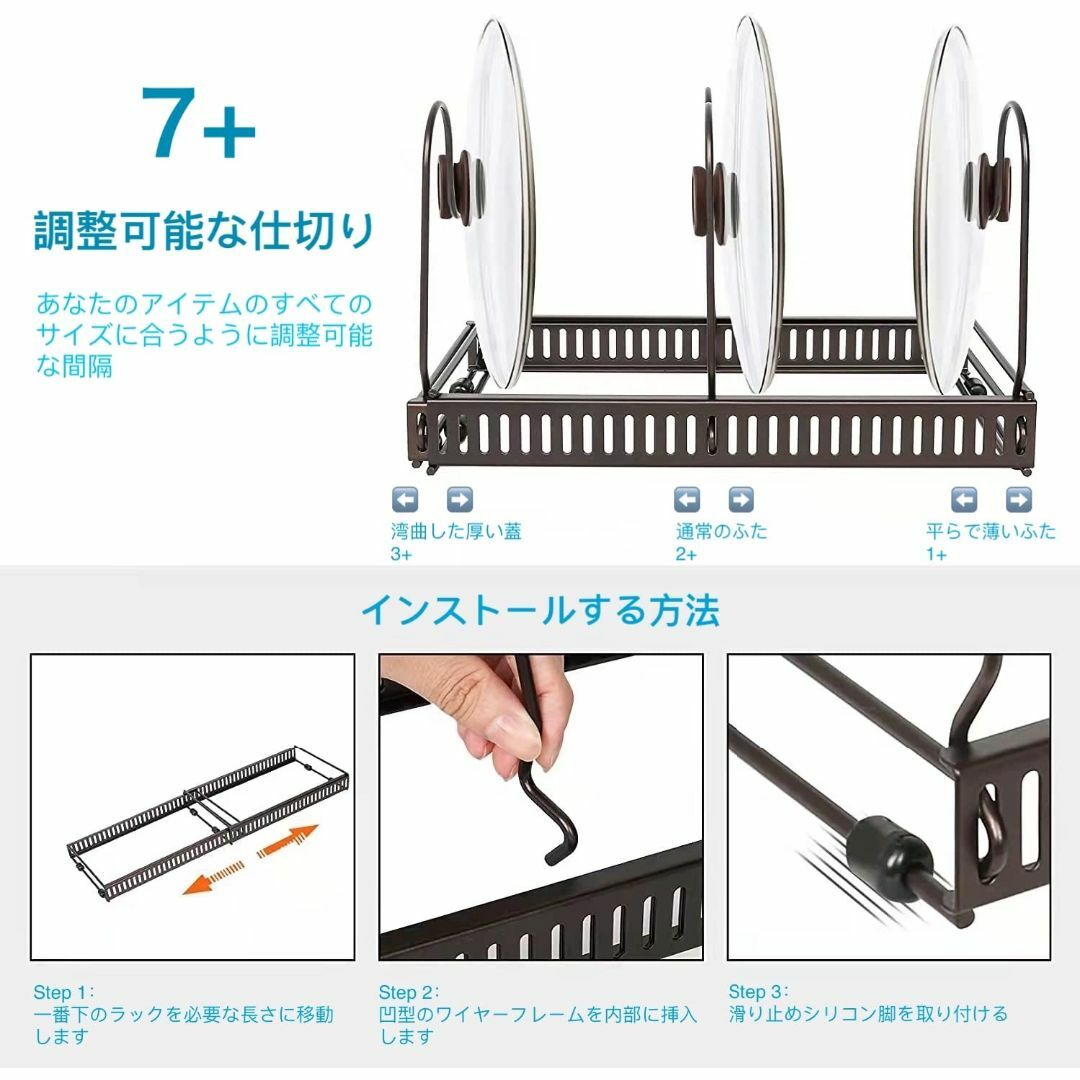 7+

調整可能な仕切り

あなたのアイテムのすべてのサイズに合うように調整可能な間隔

湾曲した厚い蓋
3+

通常のふた
2+

平らで薄いふた
1+

インストールする方法

Step 1:
一番下のラックを必要な長さに移動します

Step 2:
凹型のワイヤーフレームを内部に挿入します

Step 3:
滑り止めシリコン脚を取り付ける