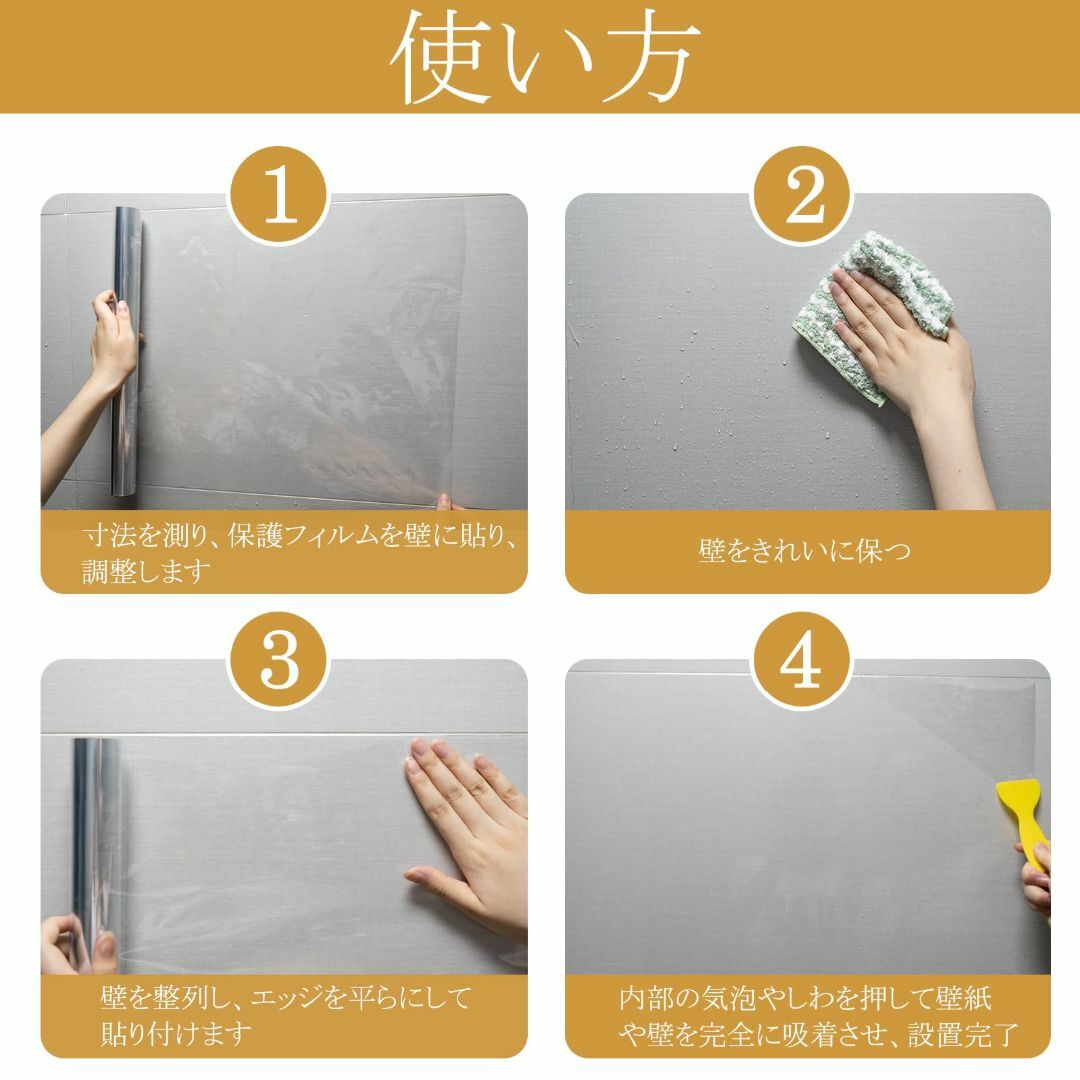 使い方

1

寸法を測り、保護フィルムを壁に貼り、調整します

2

壁をきれいに保つ

3

壁を整列し、エッジを平らにして貼り付けます

4

内部の気泡やしわを押して壁紙や壁を完全に吸着させ、設置完了