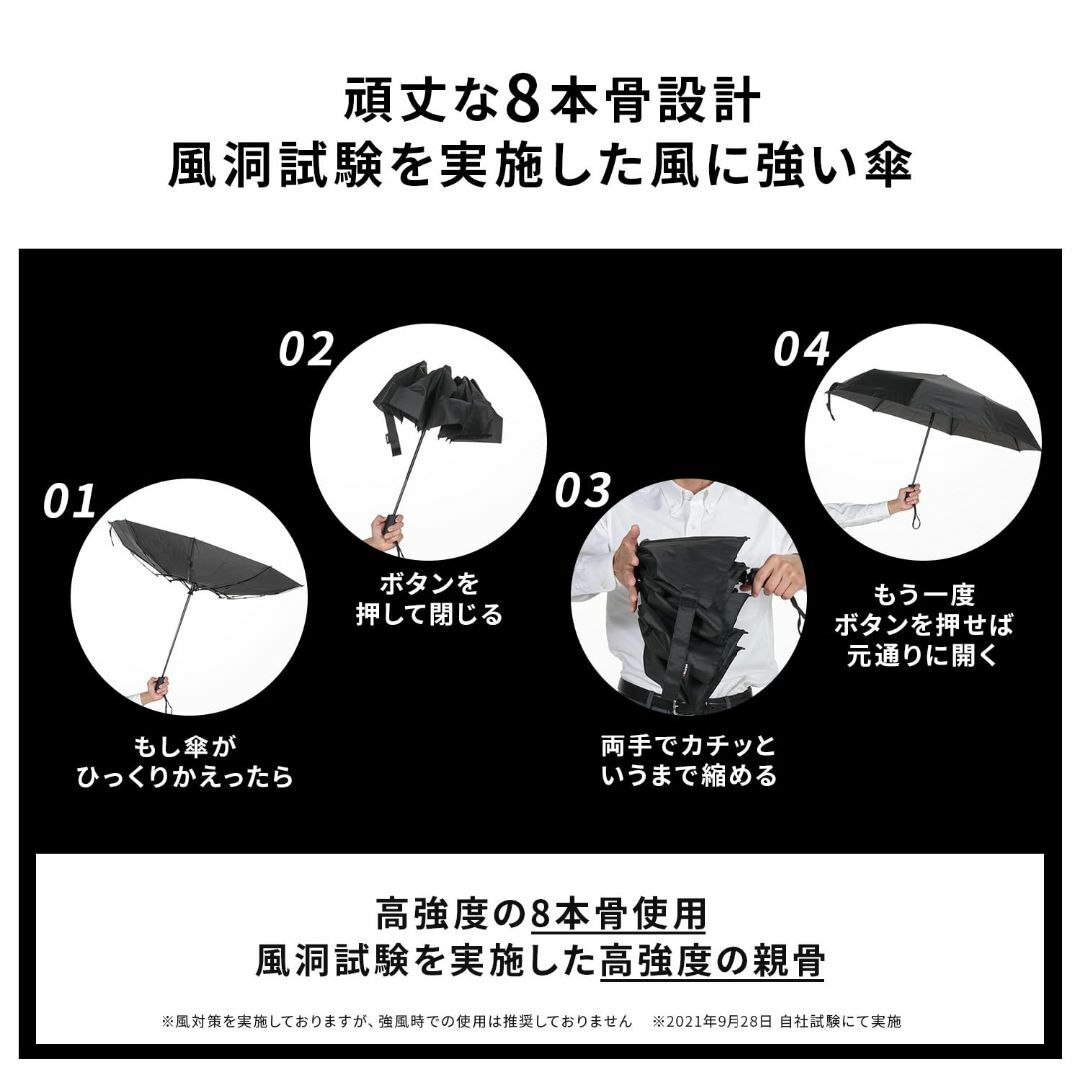 頑丈な8本骨設計
風洞試験を実施した風に強い傘

01
もし傘が
ひっくりかえったら

02
ボタンを
押して閉じる

03
両手でカチッと
いうまで縮める

04
もう一度
ボタンを押せば
元通りに開く

高強度の8本骨使用
風洞試験を実施した高強度の親骨

※風対策を実施しておりますが、強風時での使用は推奨しておりません　※2021年9月28日 自社試験にて実施