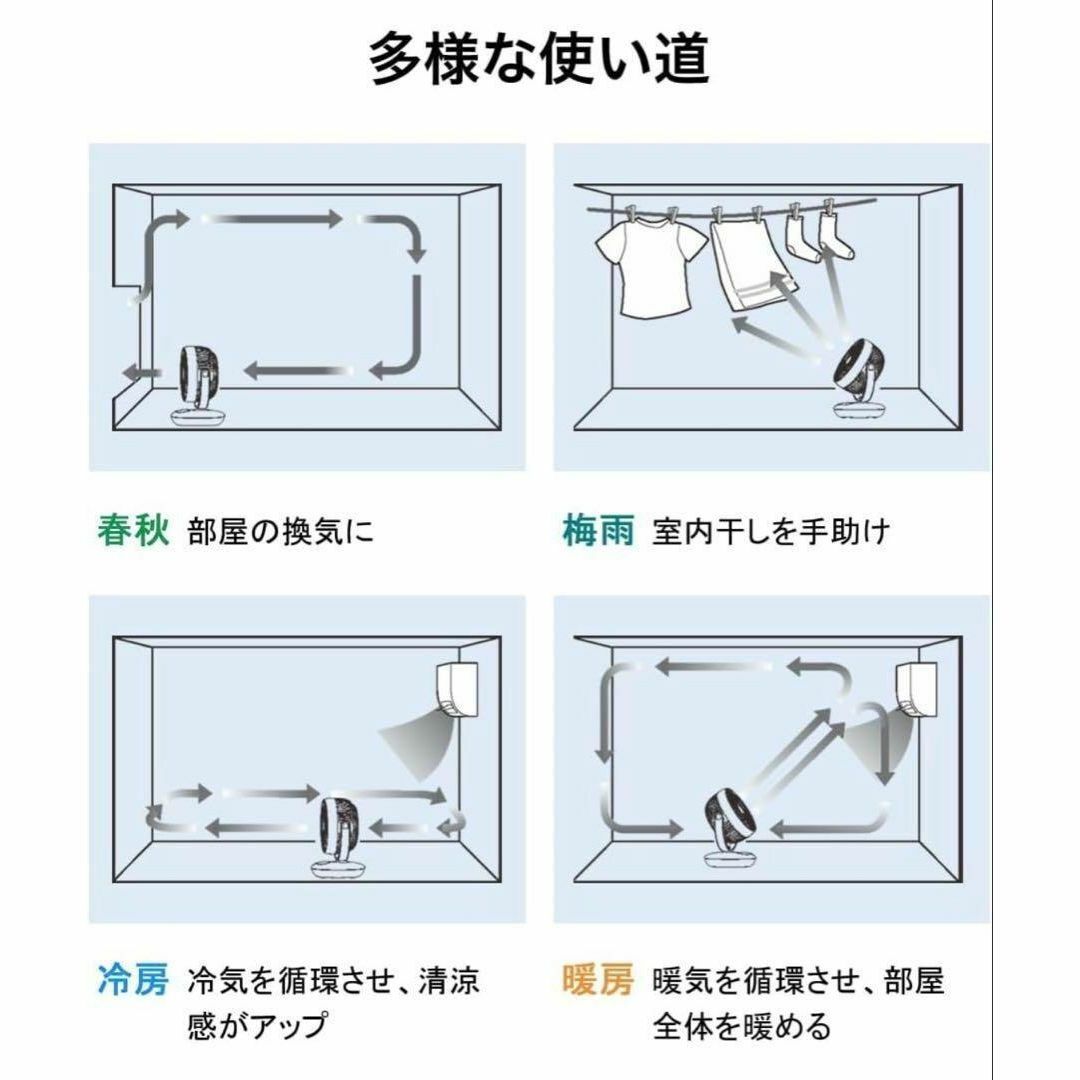 多様な使い道

春秋 部屋の換気に

梅雨 室内干しを手助け

冷房 冷気を循環させ、清涼感がアップ

暖房 暖気を循環させ、部屋全体を暖める